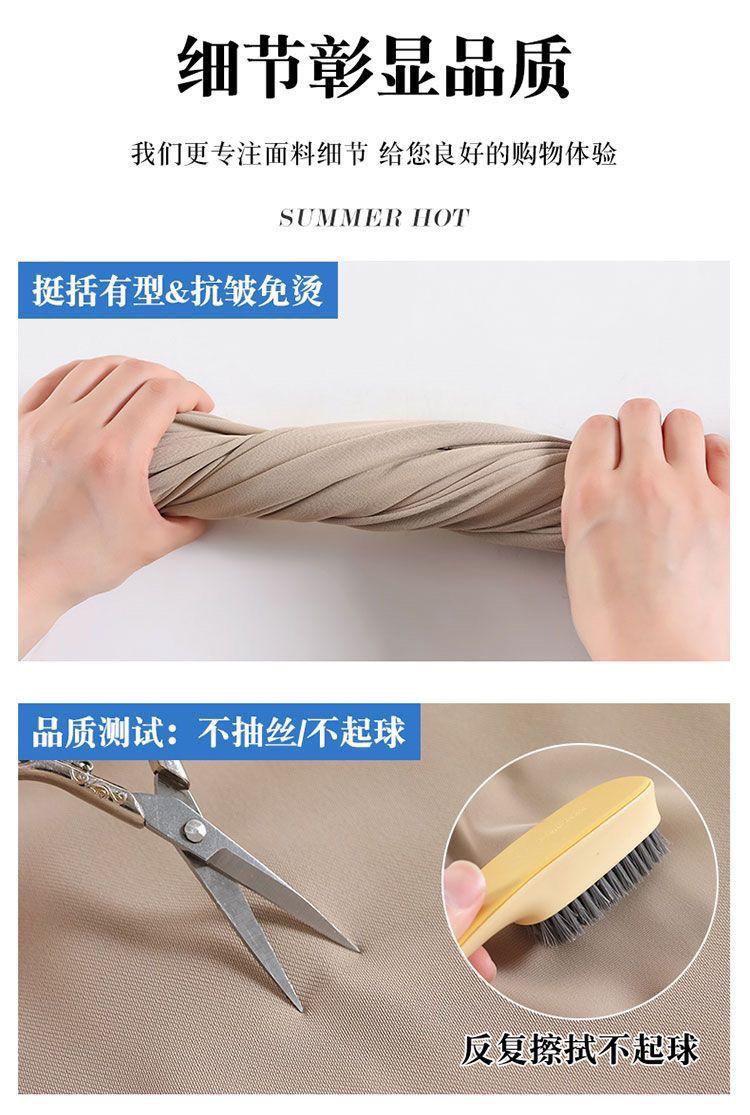 细节彰显品质

我们更专注面料细节 给您良好的购物体验

SUMMER HOT

挺括有型&抗皱免烫

品质测试：不抽丝/不起球

反复擦拭不起球