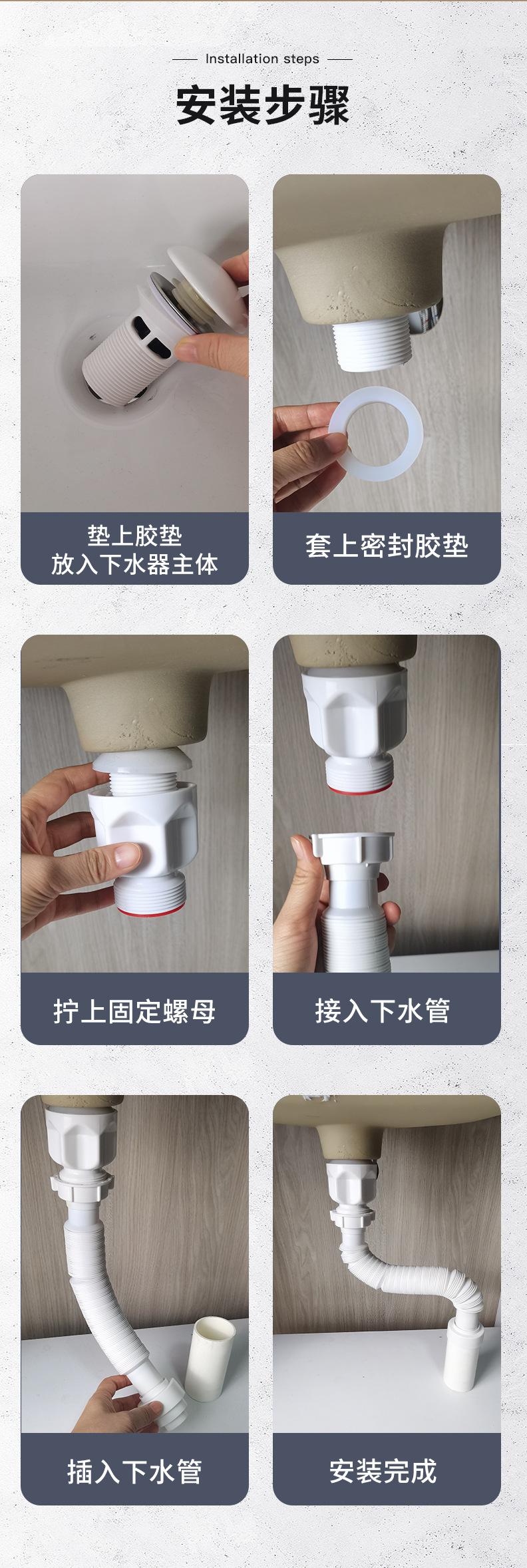 Installation steps

安装步骤

垫上胶垫
放入下水器主体

套上密封胶垫

拧上固定螺母

接入下水管

插入下水管

安装完成