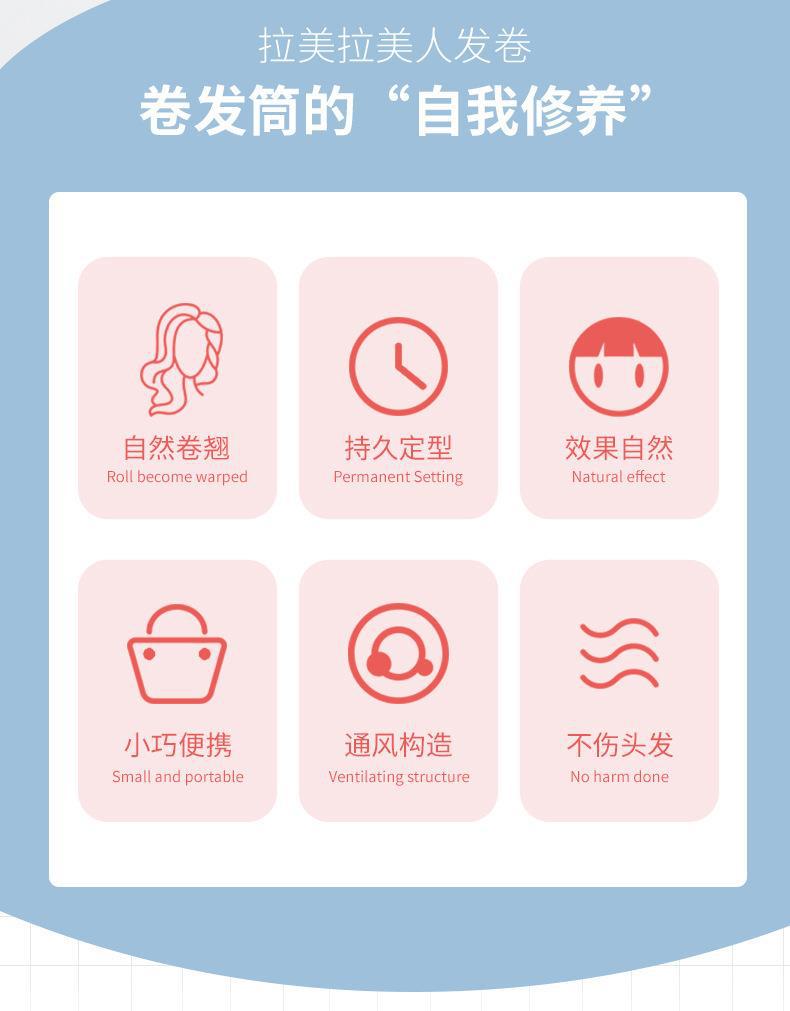 拉美拉美人发卷

卷发筒的“自我修养”

自然卷翘
Roll become warped

持久定型
Permanent Setting

效果自然
Natural effect

小巧便携
Small and portable

通风构造
Ventilating structure

不伤头发
No harm done