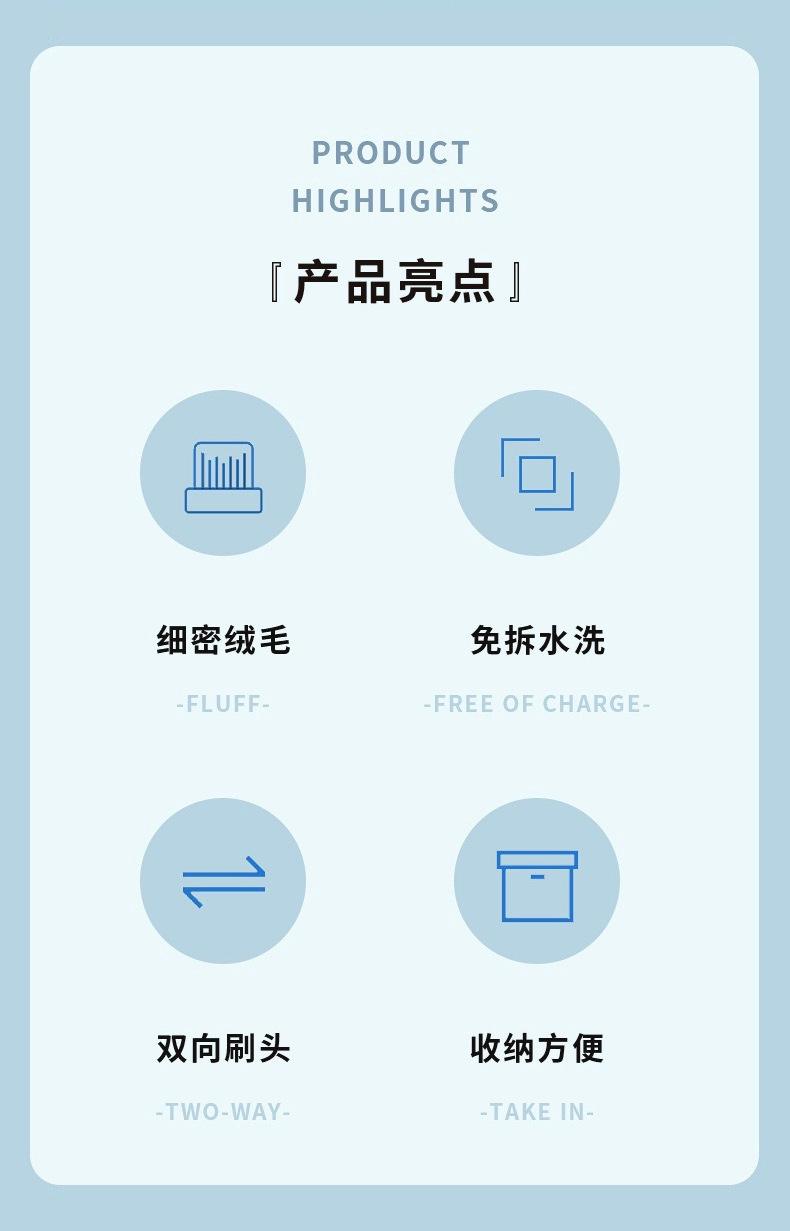 PRODUCT
HIGHLIGHTS

『产品亮点』

细密绒毛

-FLUFF-

免拆水洗

-FREE OF CHARGE-

双向刷头

-TWO-WAY-

收纳方便

-TAKE IN-