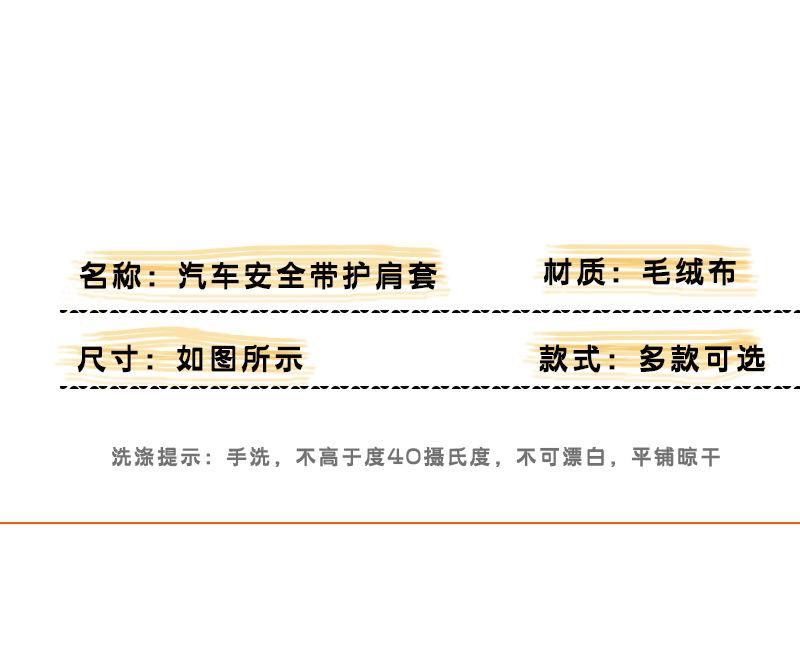 名称：汽车安全带护肩套

材质：毛绒布

尺寸：如图所示

款式：多款可选

洗涤提示：手洗，不高于度40摄氏度，不可漂白，平铺晾干