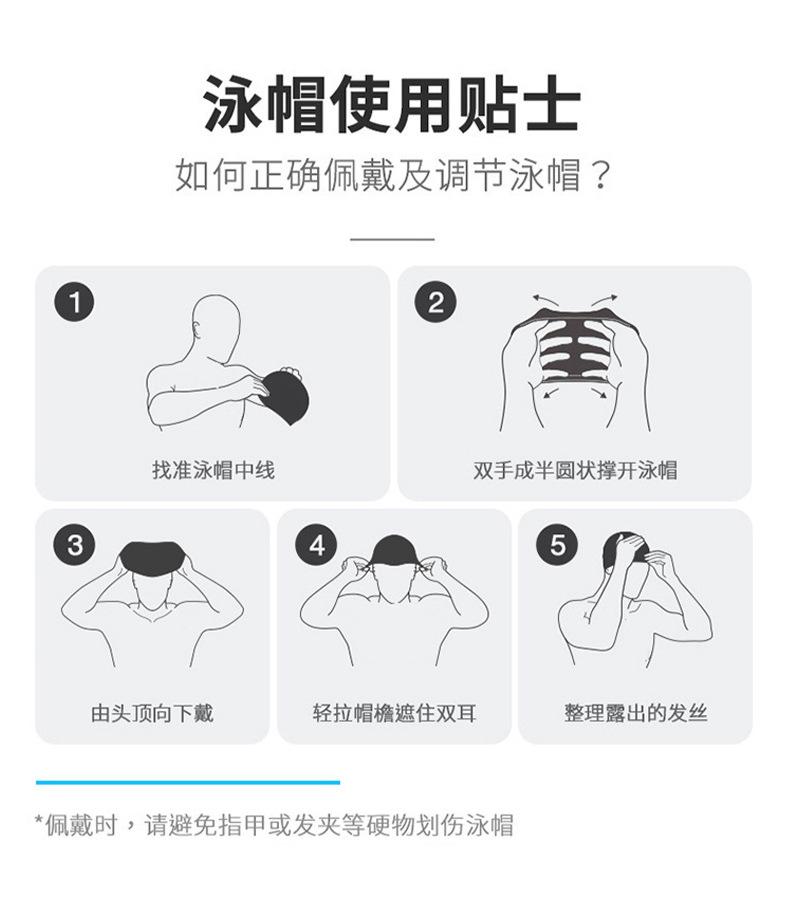 泳帽使用贴士

如何正确佩戴及调节泳帽？

1
找准泳帽中线

2
双手成半圆状撑开泳帽

3
由头顶向下戴

4
轻拉帽檐遮住双耳

5
整理露出的发丝

*佩戴时，请避免指甲或发夹等硬物划伤泳帽