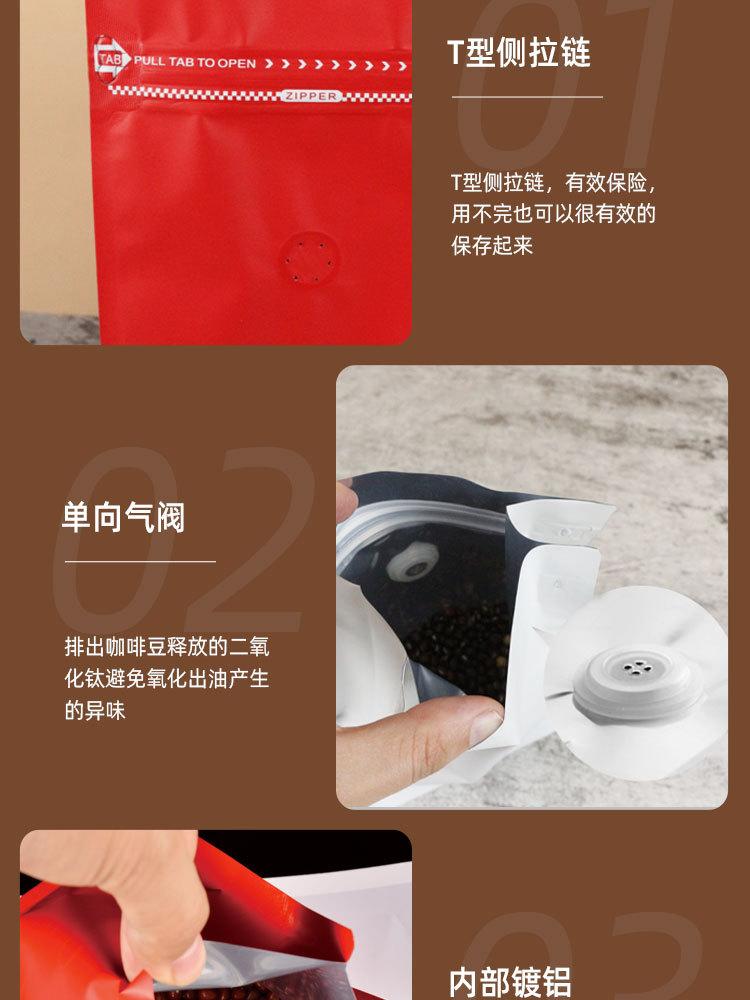 TAB PULL TAB TO OPEN

ZIPPER

01

T型侧拉链

T型侧拉链，有效保险，用不完也可以很有效的保存起来

02

单向气阀

排出咖啡豆释放的二氧化钛避免氧化出油产生的异味

03

内部镀铝