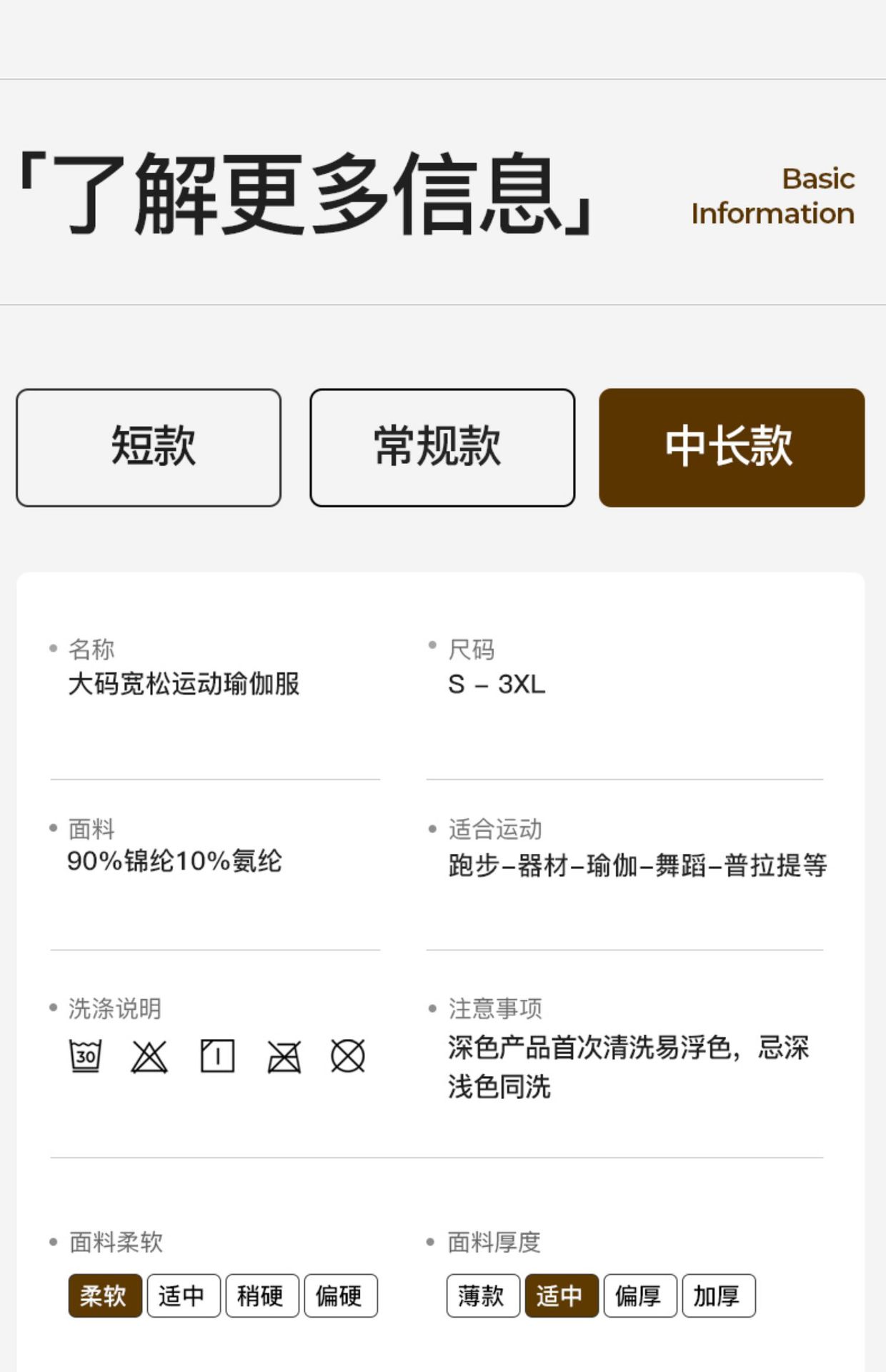 「了解更多信息」

Basic
Information

短款 常规款 中长款

• 名称
大码宽松运动瑜伽服

• 尺码
S - 3XL

• 面料
90%锦纶10%氨纶

• 适合运动
跑步-器材-瑜伽-舞蹈-普拉提等

• 洗涤说明
30

• 注意事项
深色产品首次清洗易浮色，忌深浅色同洗

• 面料柔软
柔软 适中 稍硬 偏硬

• 面料厚度
薄款 适中 偏厚 加厚