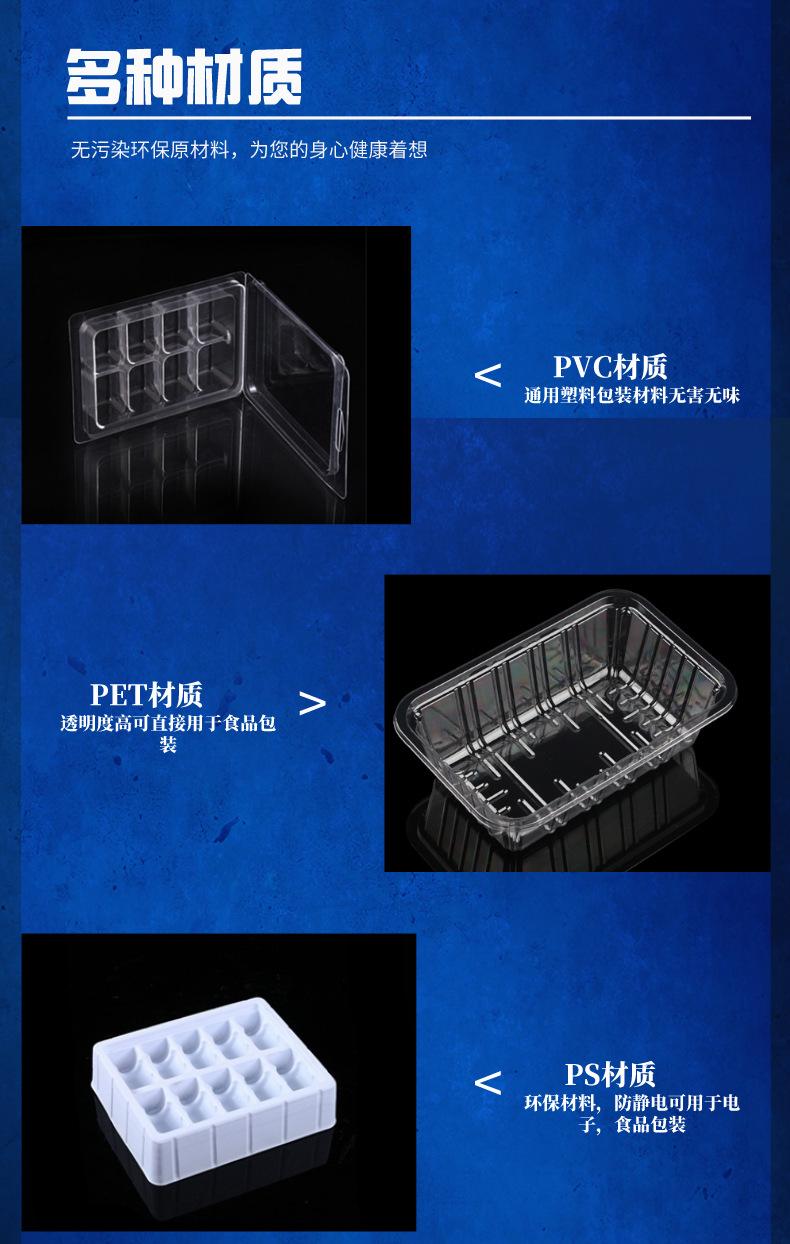 多种材质

无污染环保原材料，为您的身心健康着想

<

PVC材质
通用塑料包装材料无害无味

PET材质
透明度高可直接用于食品包装

>

<

PS材质
环保材料，防静电可用于电子，食品包装