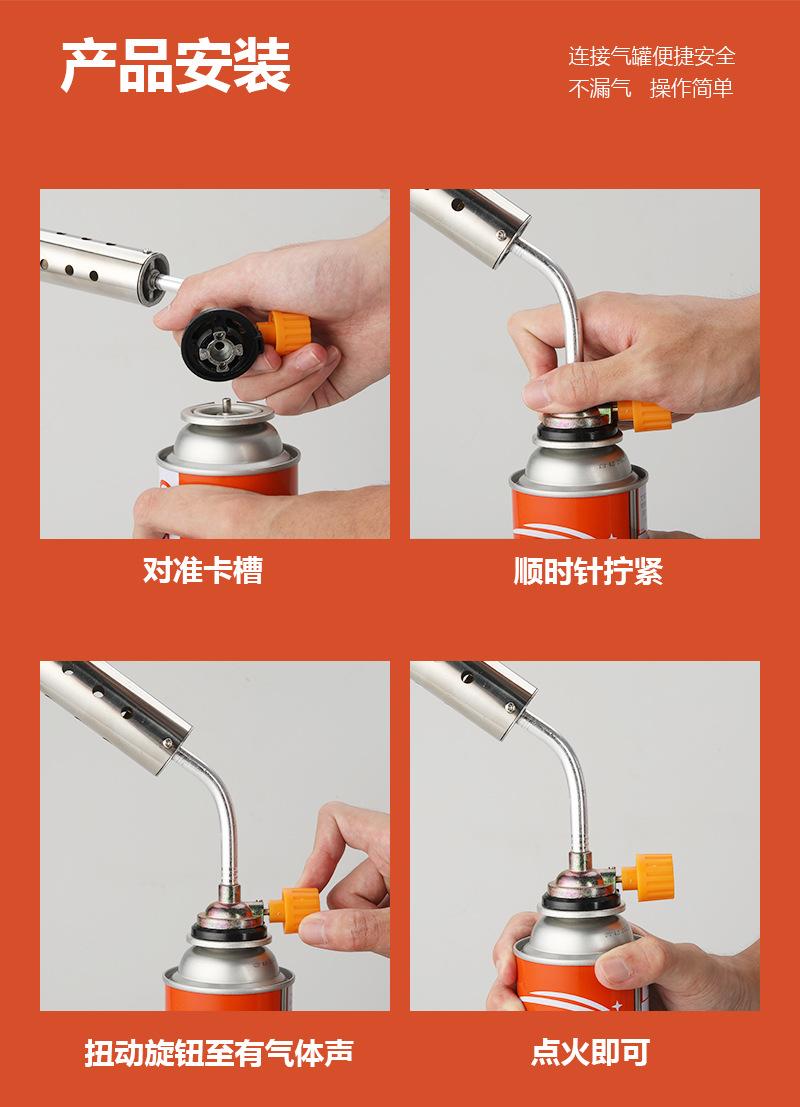 产品安装

连接气罐便捷安全
不漏气　操作简单

对准卡槽

顺时针拧紧

扭动旋钮至有气体声

点火即可