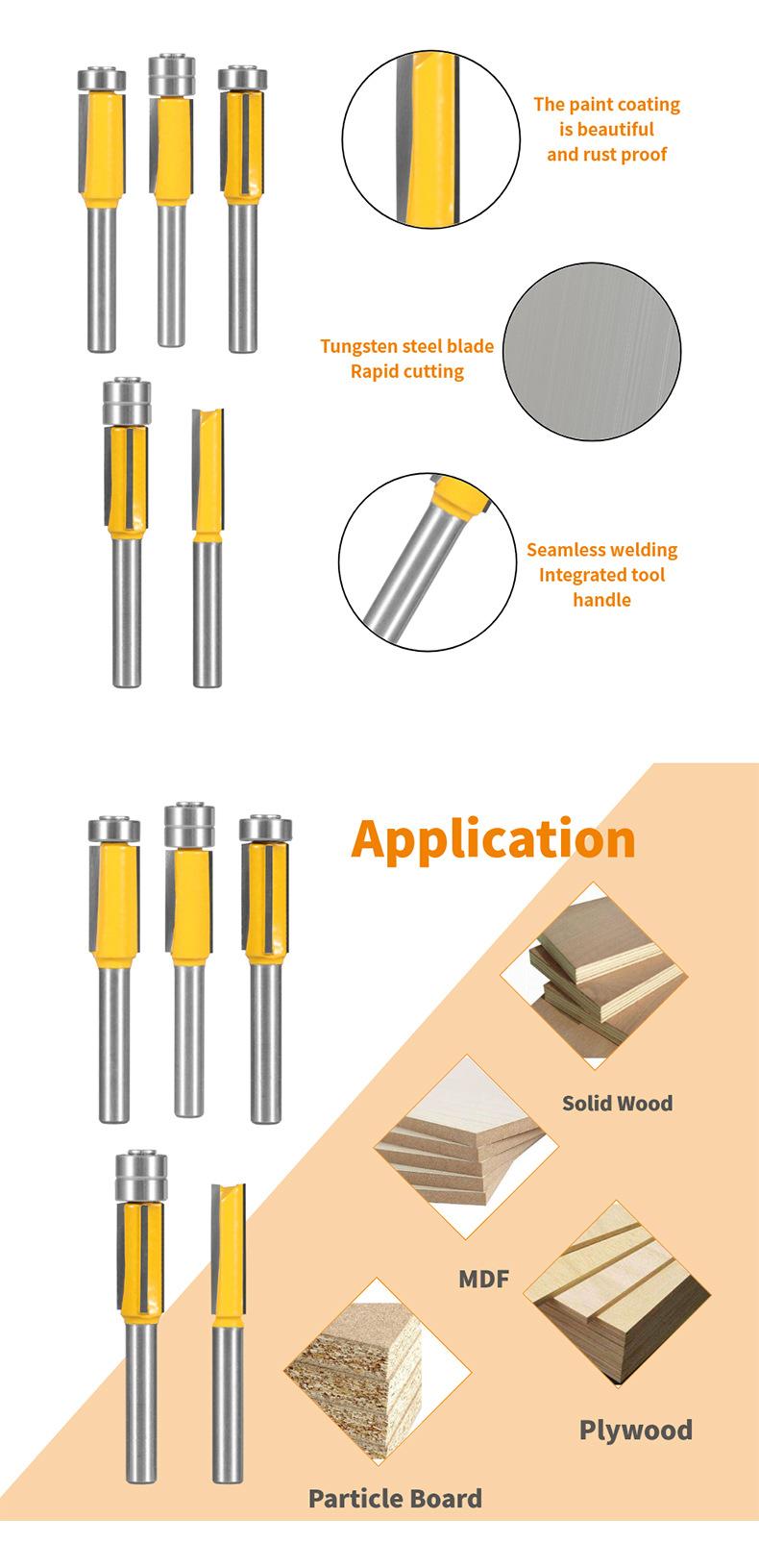 The paint coating is beautiful and rust proof

Tungsten steel blade Rapid cutting

Seamless welding Integrated tool handle

Application

Solid Wood

MDF

Plywood

Particle Board