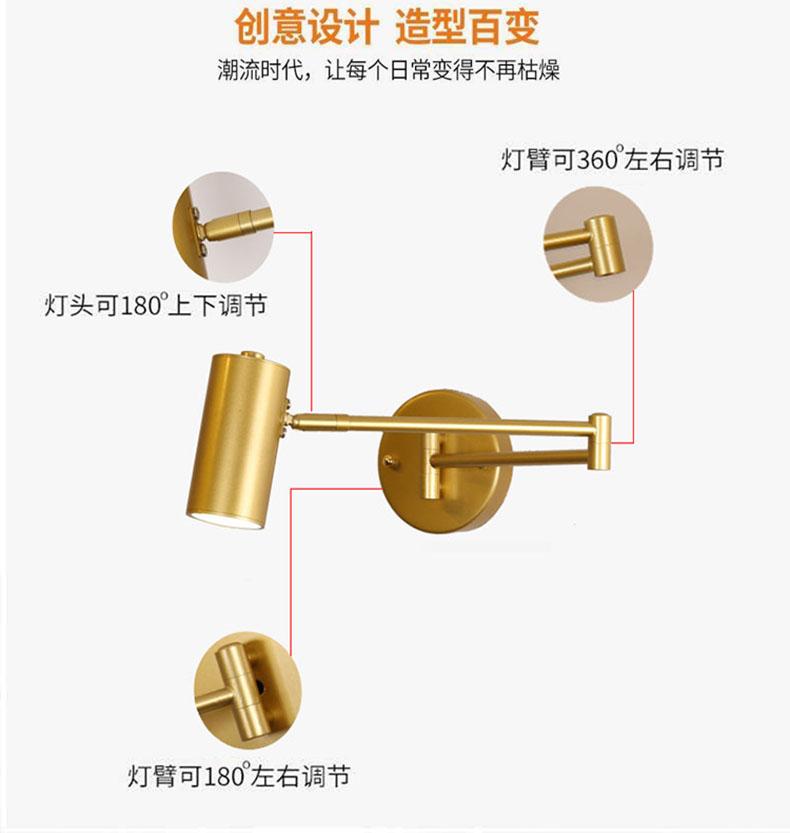 创意设计 造型百变

潮流时代，让每个日常变得不再枯燥

灯臂可360°左右调节

灯头可180°上下调节

灯臂可180°左右调节