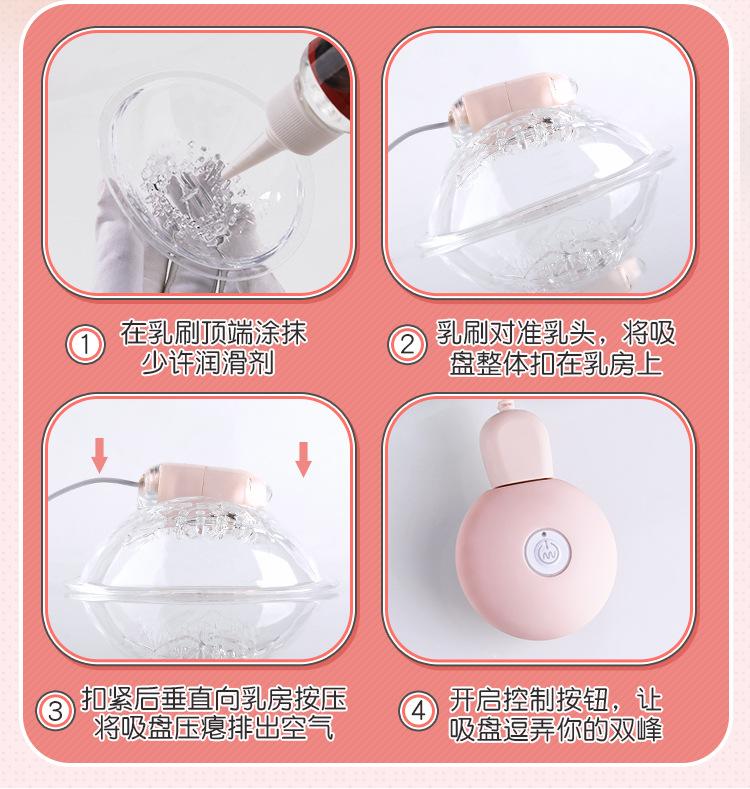 1 在乳刷顶端涂抹少许润滑剂

2 乳刷对准乳头，将吸盘整体扣在乳房上

3 扣紧后垂直向乳房按压将吸盘压瘪排出空气

4 开启控制按钮，让吸盘逗弄你的双峰