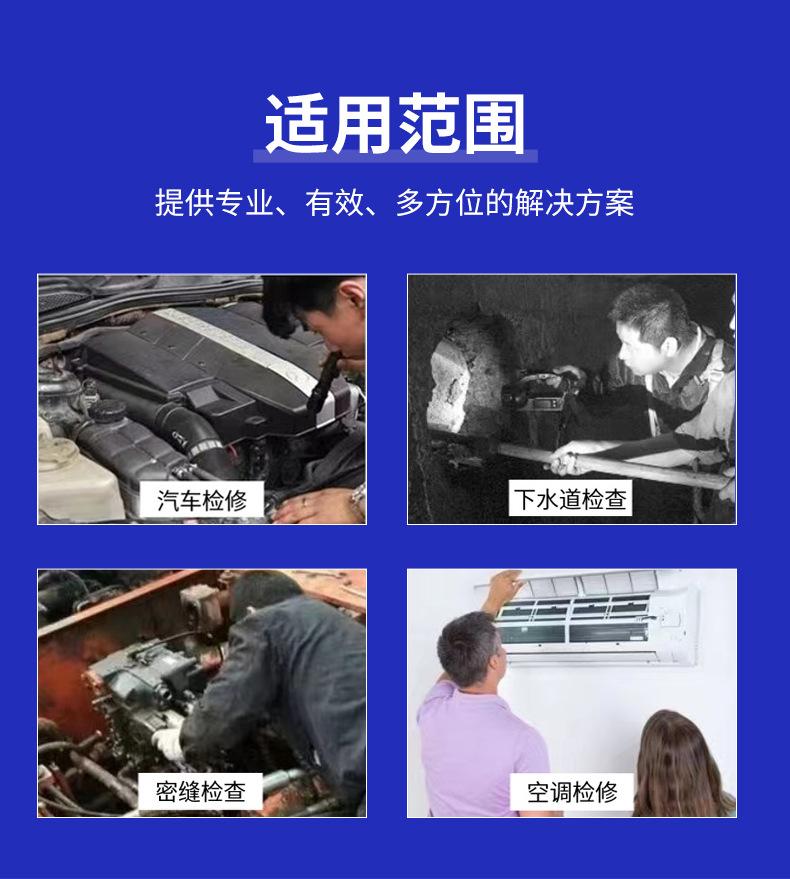 适用范围

提供专业、有效、多方位的解决方案

汽车检修

下水道检查

密缝检查

空调检修