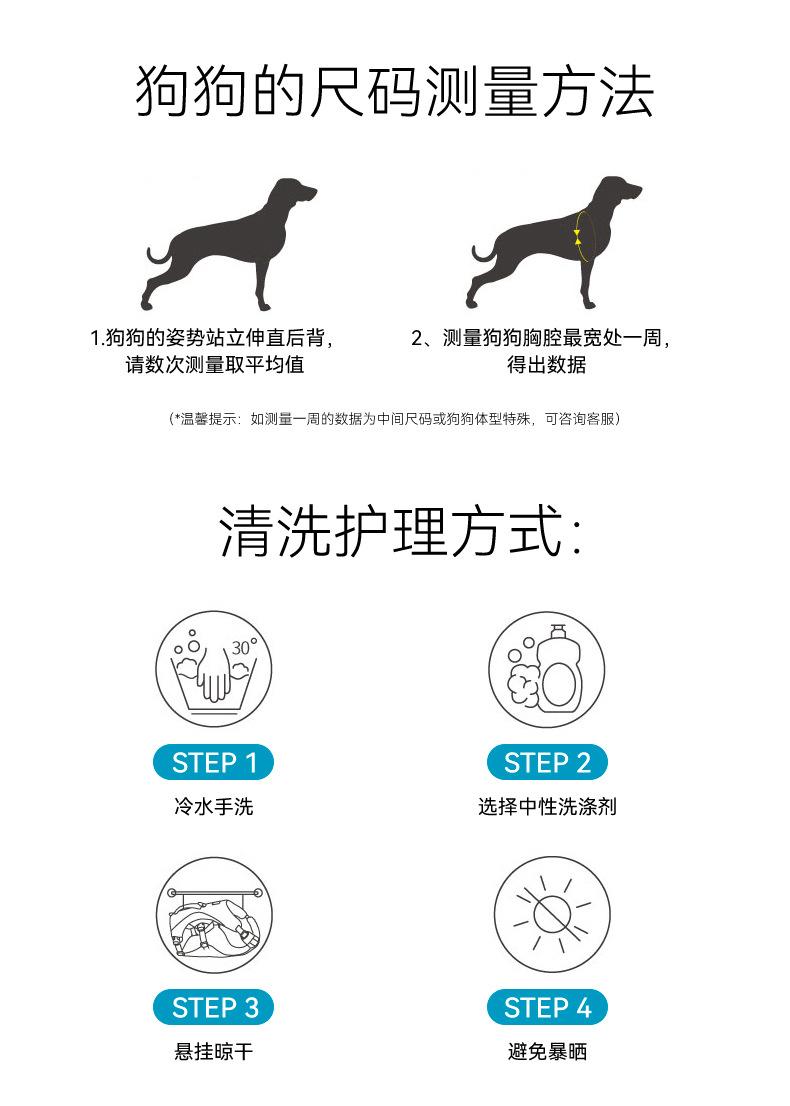 狗狗的尺码测量方法

1.狗狗的姿势站立伸直后背，请数次测量取平均值

2、测量狗狗胸腔最宽处一周，得出数据

（*温馨提示：如测量一周的数据为中间尺码或狗狗体型特殊，可咨询客服）

清洗护理方式:

30°

STEP 1
冷水手洗

STEP 2
选择中性洗涤剂

STEP 3
悬挂晾干

STEP 4
避免暴晒