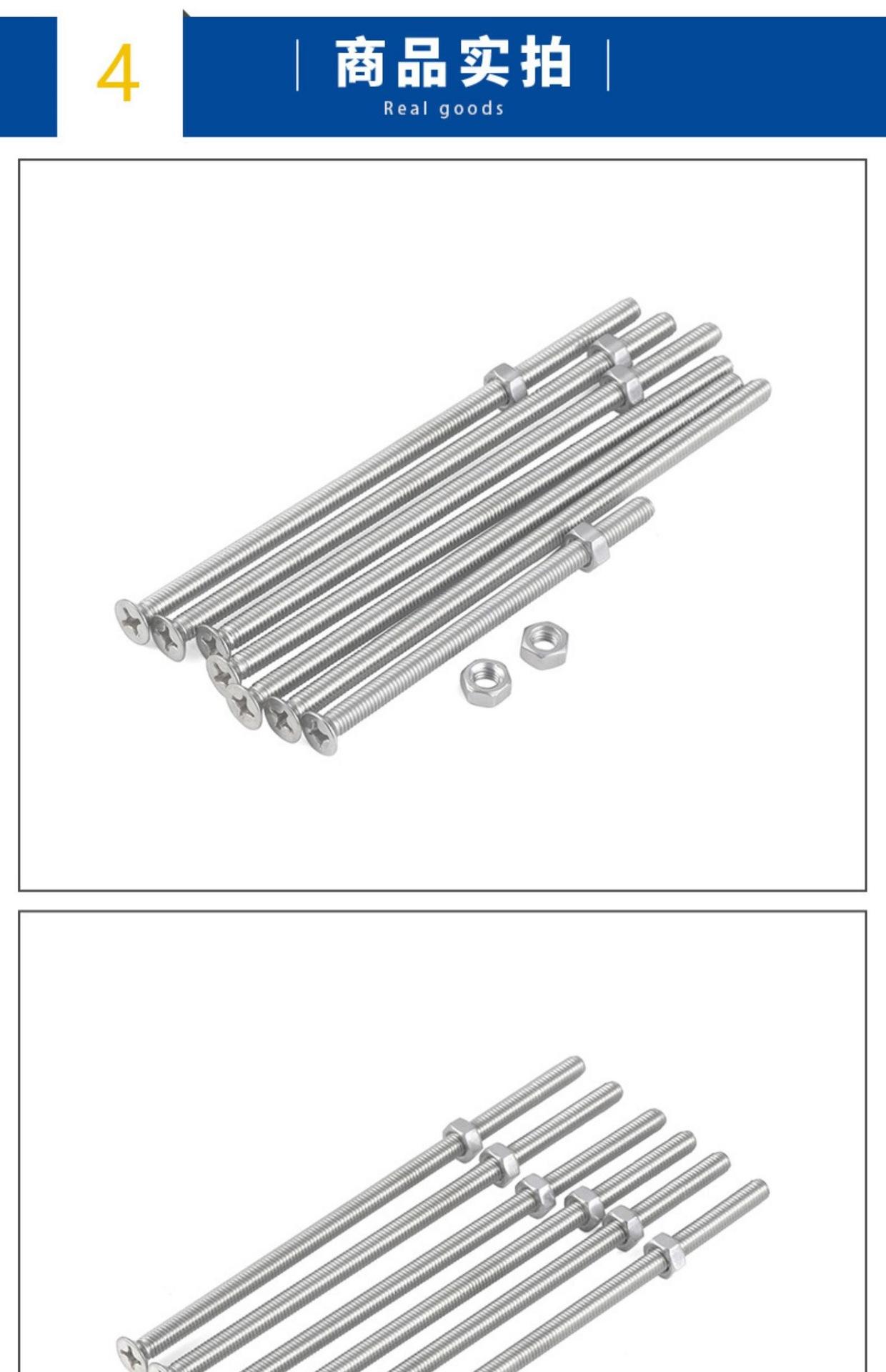 4

商品实拍

Real goods