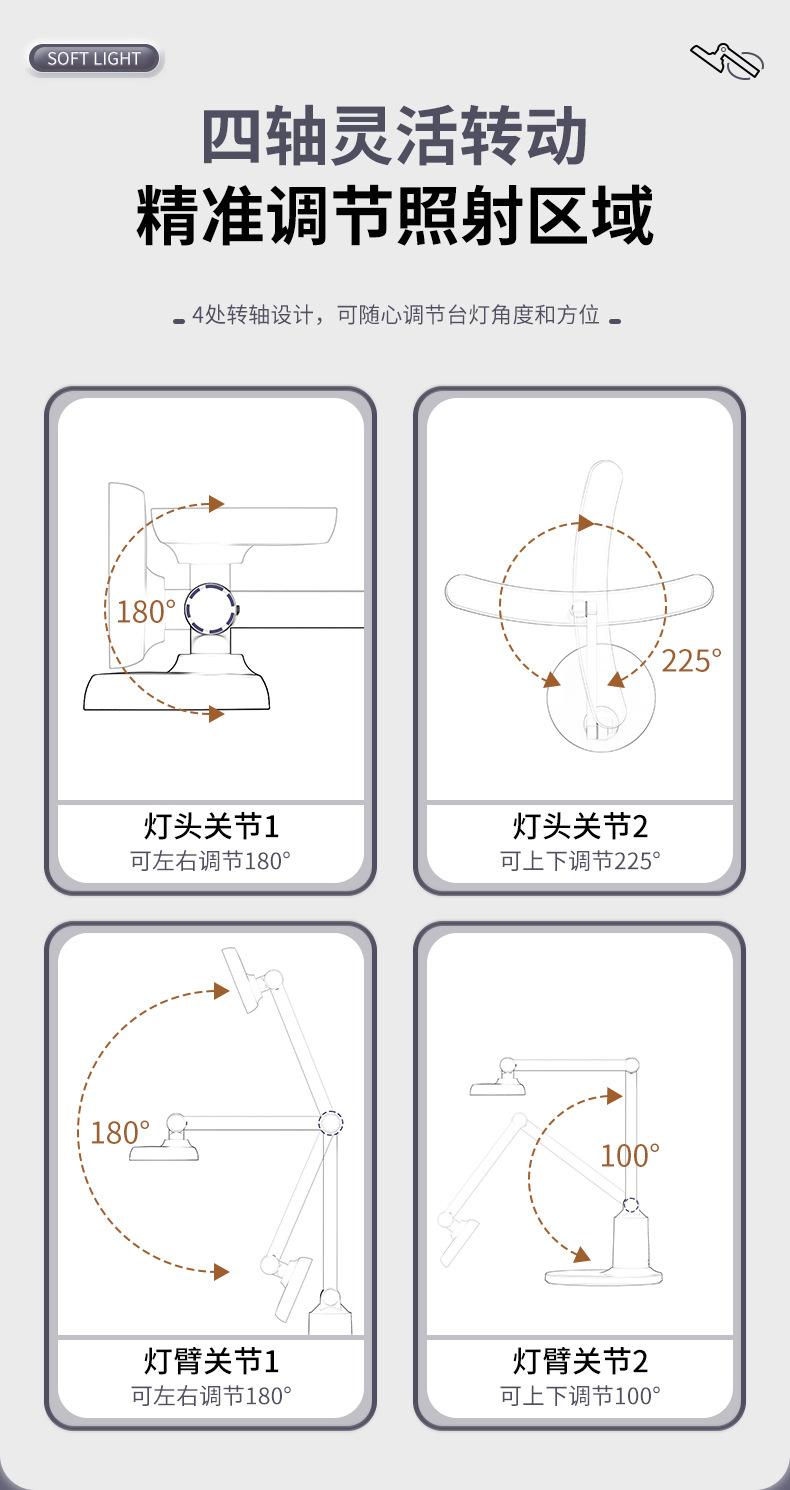 SOFT LIGHT

四轴灵活转动
精准调节照射区域

4处转轴设计，可随心调节台灯角度和方位

180°

灯头关节1
可左右调节180°

225°

灯头关节2
可上下调节225°

180°

灯臂关节1
可左右调节180°

100°

灯臂关节2
可上下调节100°