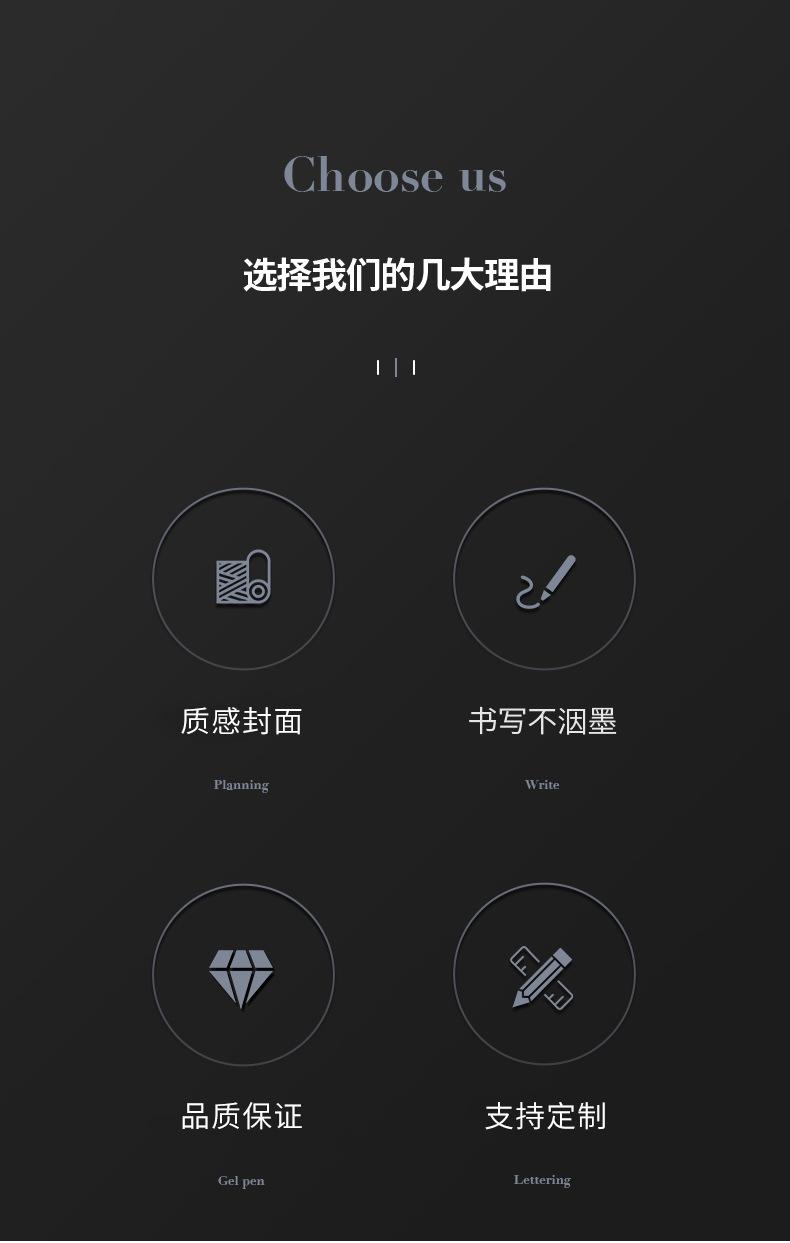 Choose us

选择我们的几大理由

质感封面

Planning

书写不洇墨

Write

品质保证

Gel pen

支持定制

Lettering