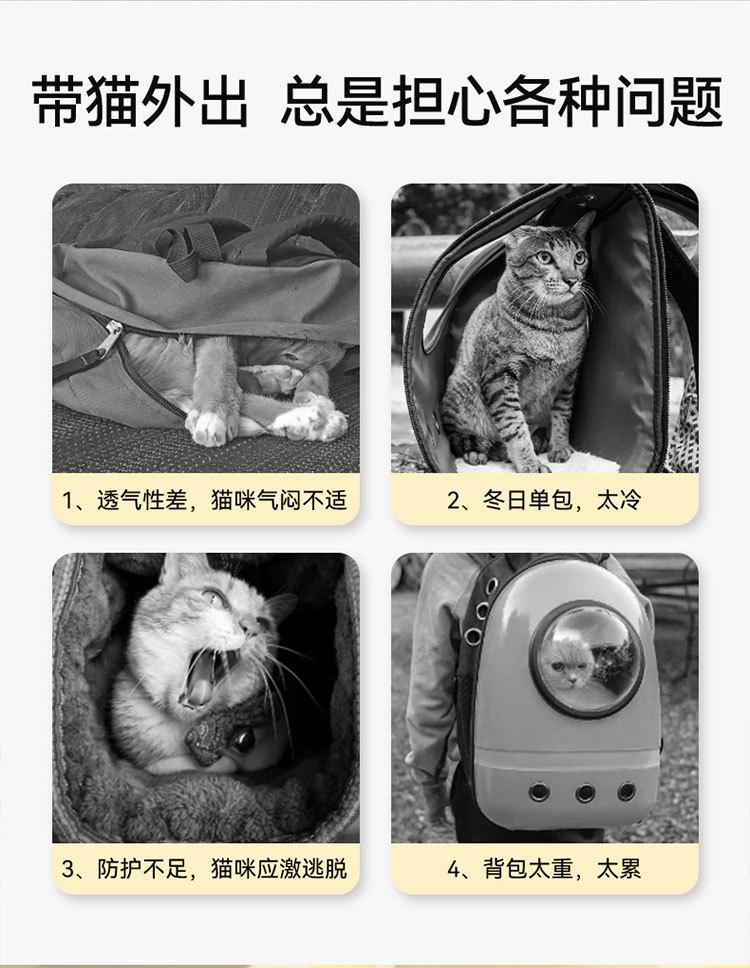 带猫外出 总是担心各种问题

1、透气性差，猫咪气闷不适

2、冬日单包，太冷

3、防护不足，猫咪应激逃脱

4、背包太重，太累