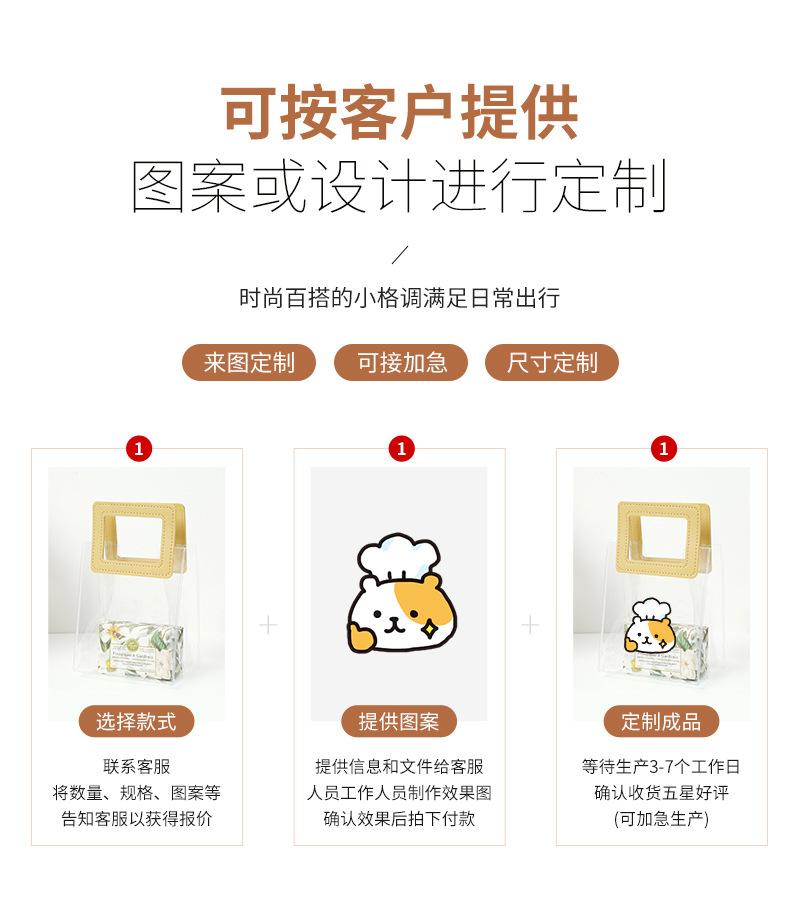 可按客户提供
图案或设计进行定制

/

时尚百搭的小格调满足日常出行

来图定制　可接加急　尺寸定制

1

选择款式

联系客服
将数量、规格、图案等
告知客服以获得报价

+

1

提供图案

提供信息和文件给客服
人员工作人员制作效果图
确认效果后拍下付款

+

1

定制成品

等待生产3-7个工作日
确认收货五星好评
(可加急生产)