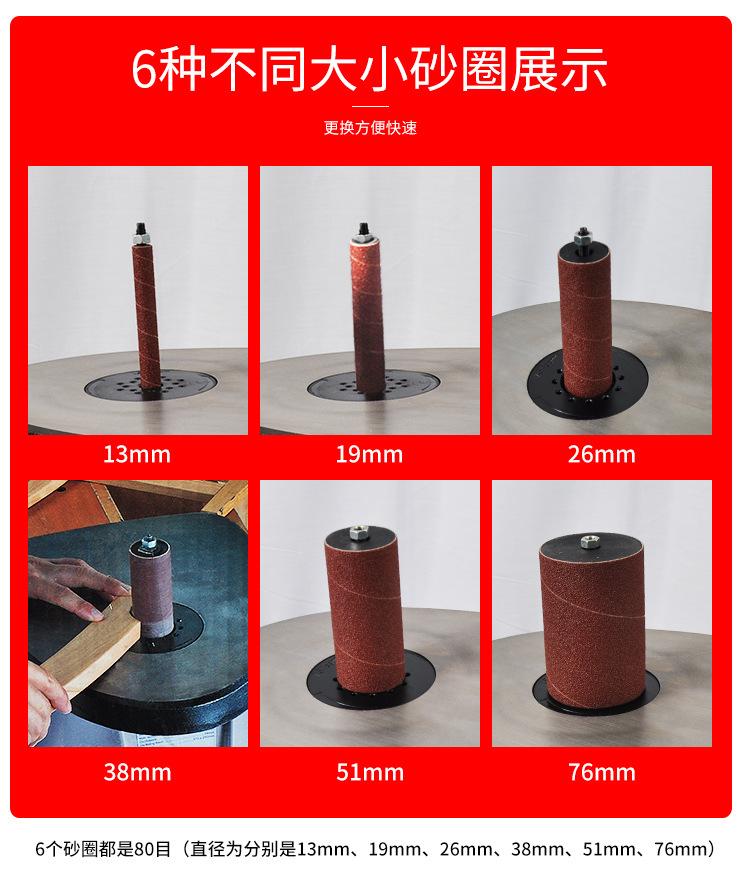 6种不同大小砂圈展示

更换方便快速

13mm

19mm

26mm

38mm

51mm

76mm

6个砂圈都是80目（直径为分别是13mm、19mm、26mm、38mm、51mm、76mm）