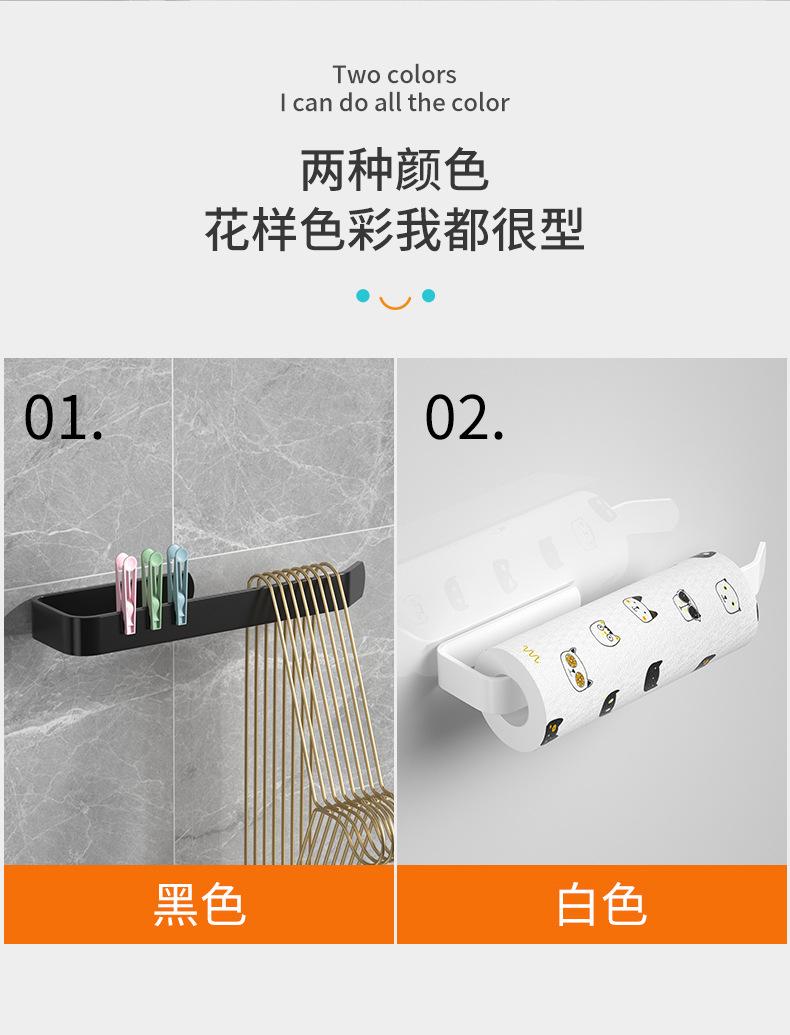 Two colors
I can do all the color

两种颜色
花样色彩我都很型

01.

黑色

02.

白色