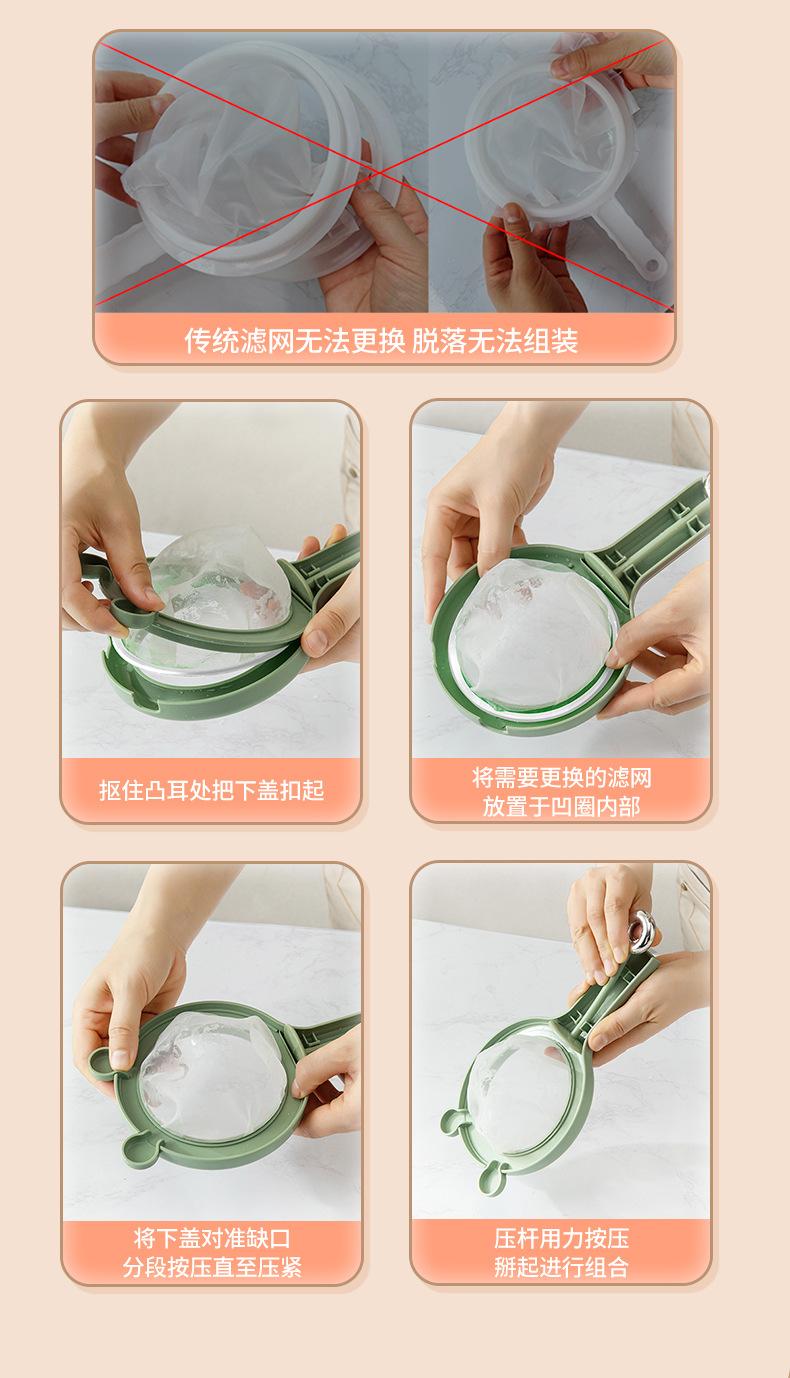 传统滤网无法更换 脱落无法组装

抠住凸耳处把下盖扣起

将需要更换的滤网
放置于凹圈内部

将下盖对准缺口
分段按压直至压紧

压杆用力按压
掰起进行组合