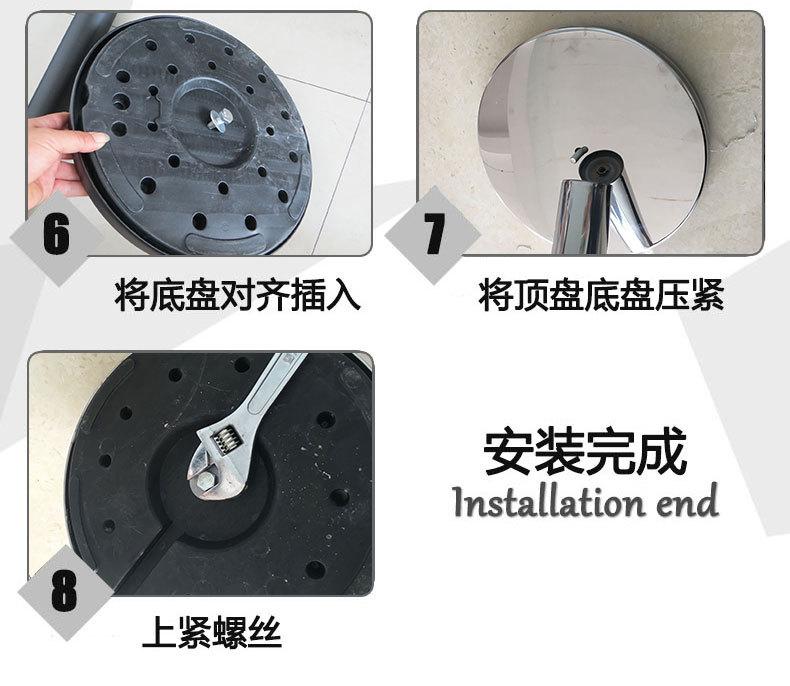 6

将底盘对齐插入

7

将顶盘底盘压紧

8

上紧螺丝

安装完成
Installation end