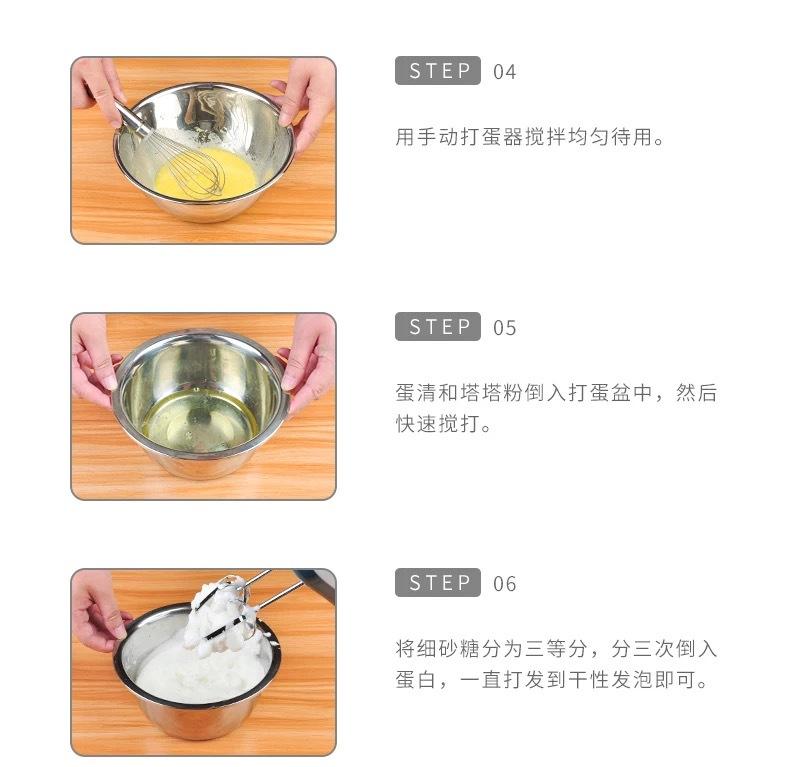 STEP 04

用手动打蛋器搅拌均匀待用。

STEP 05

蛋清和塔塔粉倒入打蛋盆中，然后快速搅打。

STEP 06

将细砂糖分为三等分，分三次倒入蛋白，一直打发到干性发泡即可。