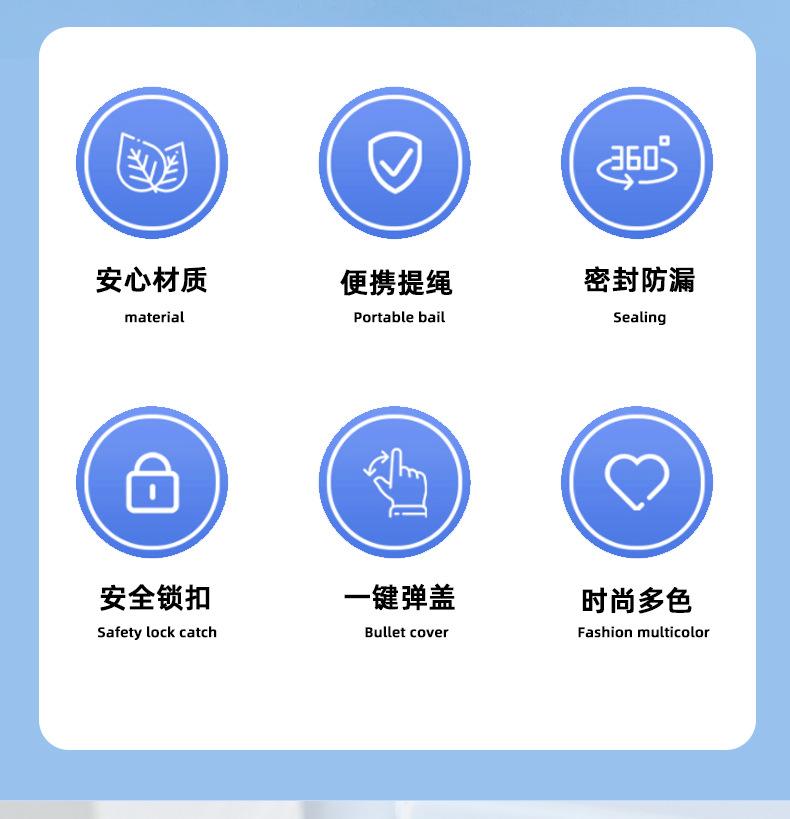 360°

安心材质
material

便携提绳
Portable bail

密封防漏
Sealing

安全锁扣
Safety lock catch

一键弹盖
Bullet cover

时尚多色
Fashion multicolor