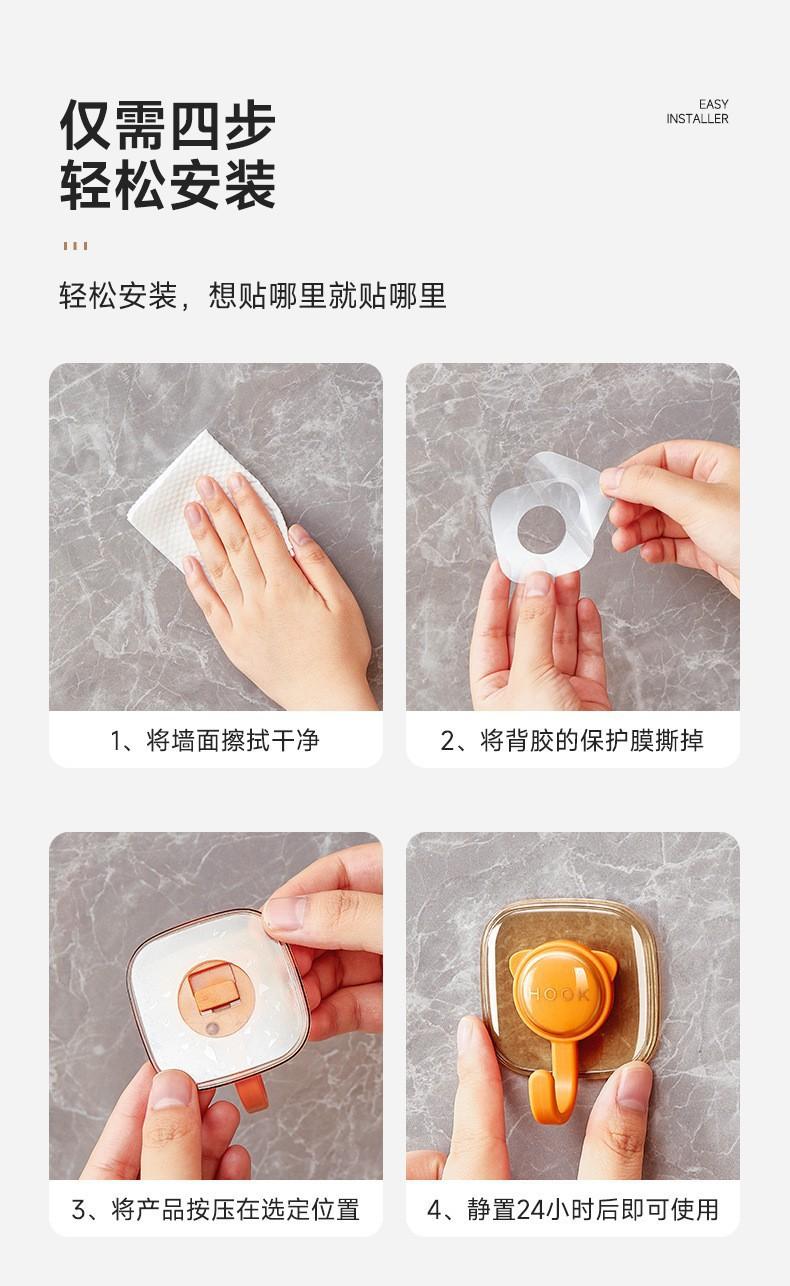 仅需四步
轻松安装

EASY
INSTALLER

轻松安装，想贴哪里就贴哪里

1、将墙面擦拭干净

2、将背胶的保护膜撕掉

3、将产品按压在选定位置

HOOK

4、静置24小时后即可使用