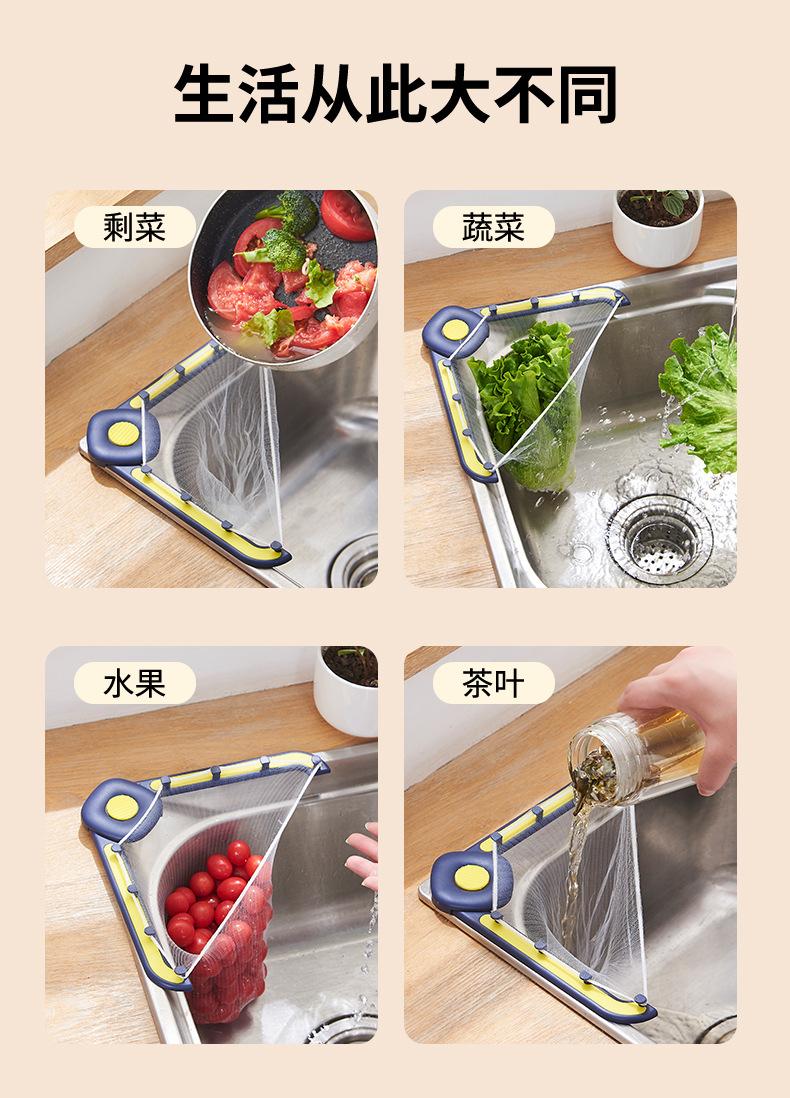 生活从此大不同

剩菜

蔬菜

水果

茶叶