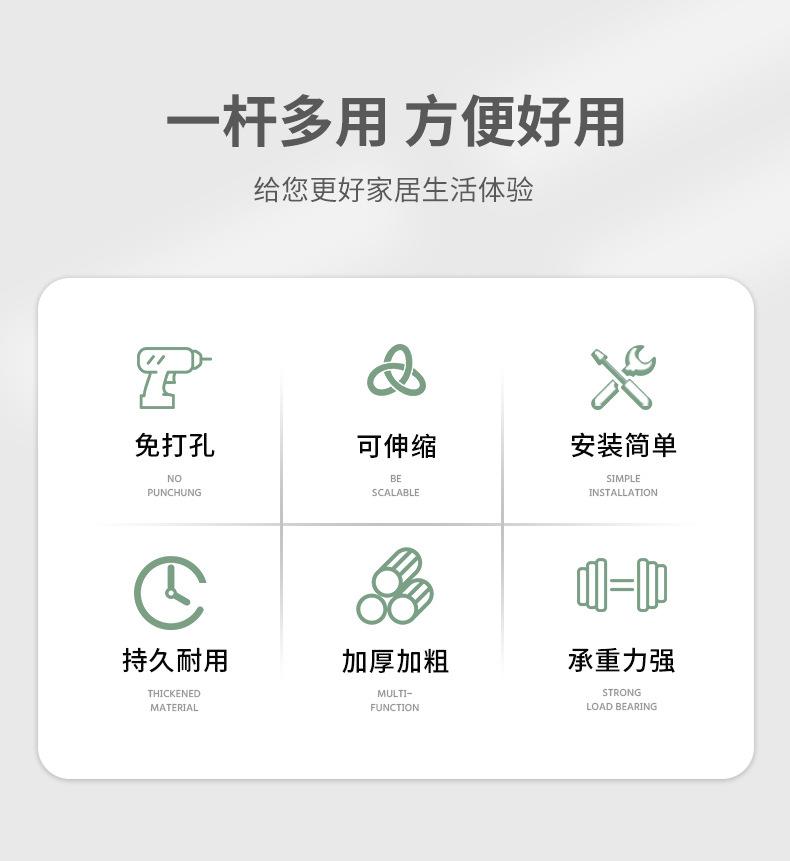 一杆多用 方便好用

给您更好家居生活体验

免打孔

NO
PUNCHUNG

可伸缩

BE
SCALABLE

安装简单

SIMPLE
INSTALLATION

持久耐用

THICKENED
MATERIAL

加厚加粗

MULTI-
FUNCTION

承重力强

STRONG
LOAD BEARING