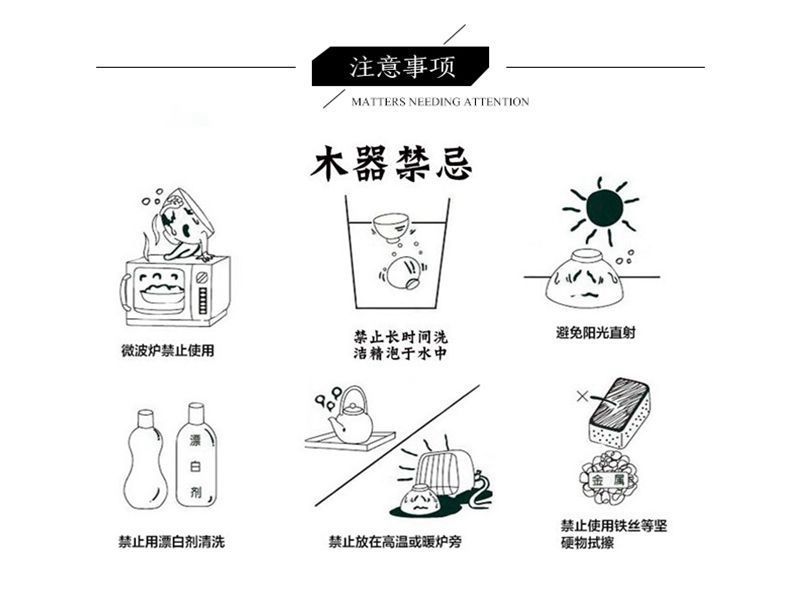 注意事项

MATTERS NEEDING ATTENTION

木器禁忌

微波炉禁止使用

禁止长时间洗洁精泡于水中

避免阳光直射

漂白剂

禁止用漂白剂清洗

禁止放在高温或暖炉旁

金属

禁止使用铁丝等坚硬物拭擦