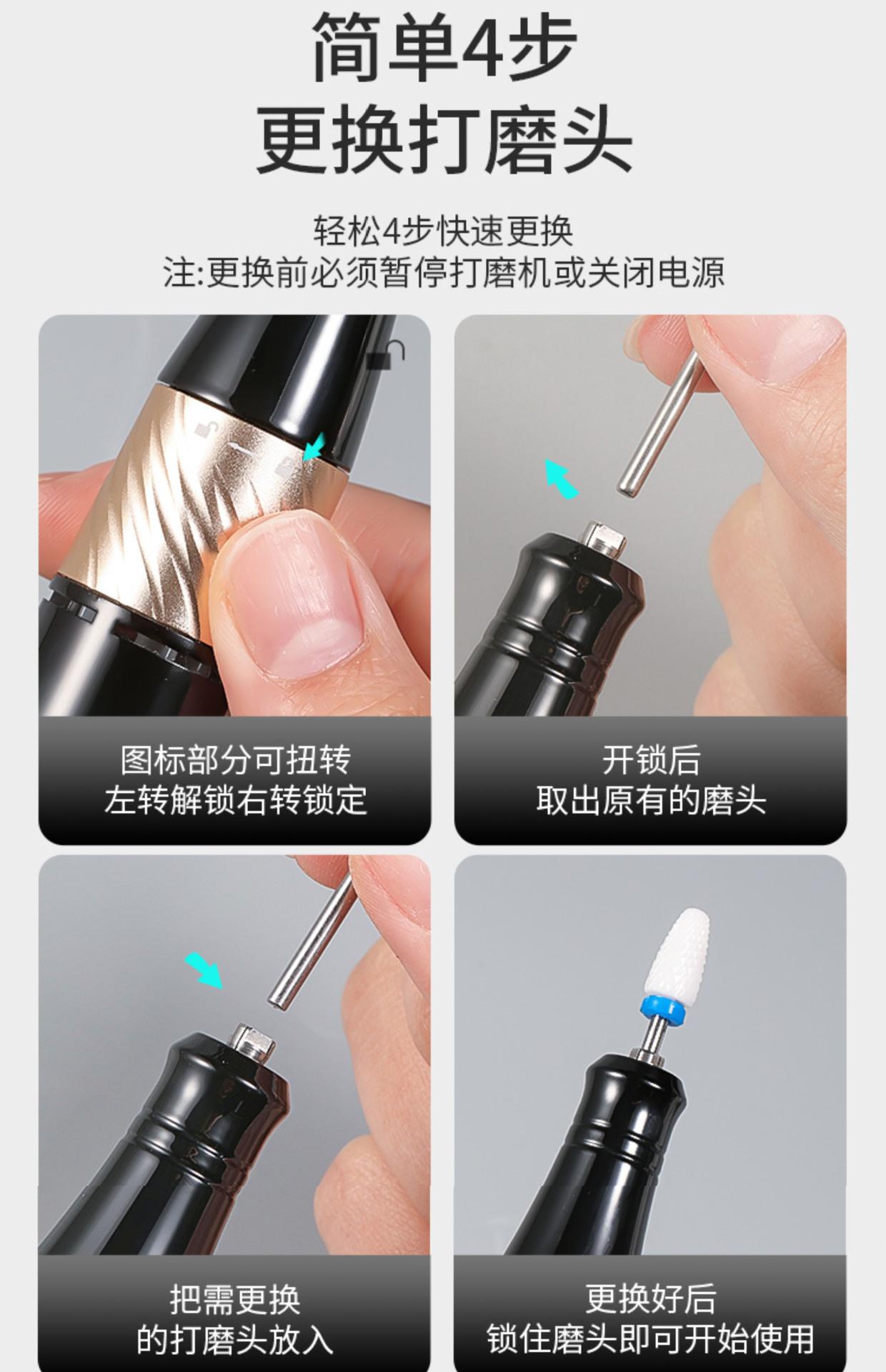 简单4步
更换打磨头

轻松4步快速更换
注:更换前必须暂停打磨机或关闭电源

图标部分可扭转
左转解锁右转锁定

开锁后
取出原有的磨头

把需更换
的打磨头放入

更换好后
锁住磨头即可开始使用