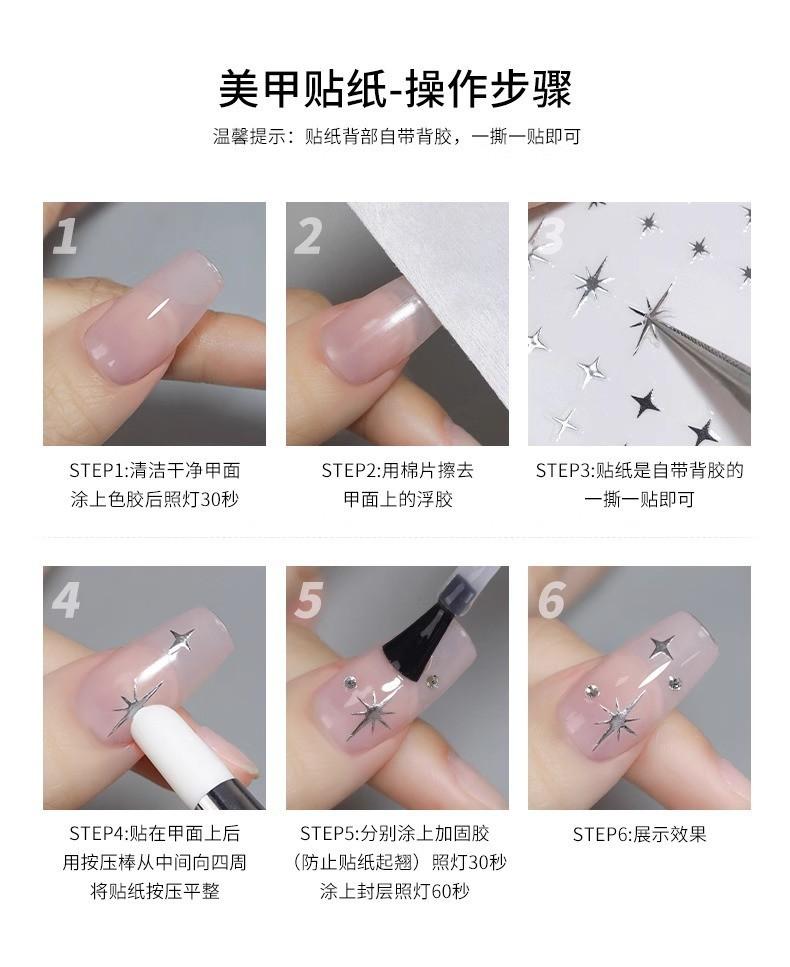 美甲贴纸-操作步骤

温馨提示：贴纸背部自带背胶，一撕一贴即可

1

STEP1:清洁干净甲面
涂上色胶后照灯30秒

2

STEP2:用棉片擦去
甲面上的浮胶

3

STEP3:贴纸是自带背胶的
一撕一贴即可

4

STEP4:贴在甲面上后
用按压棒从中间向四周
将贴纸按压平整

5

STEP5:分别涂上加固胶
（防止贴纸起翘）照灯30秒
涂上封层照灯60秒

6

STEP6:展示效果