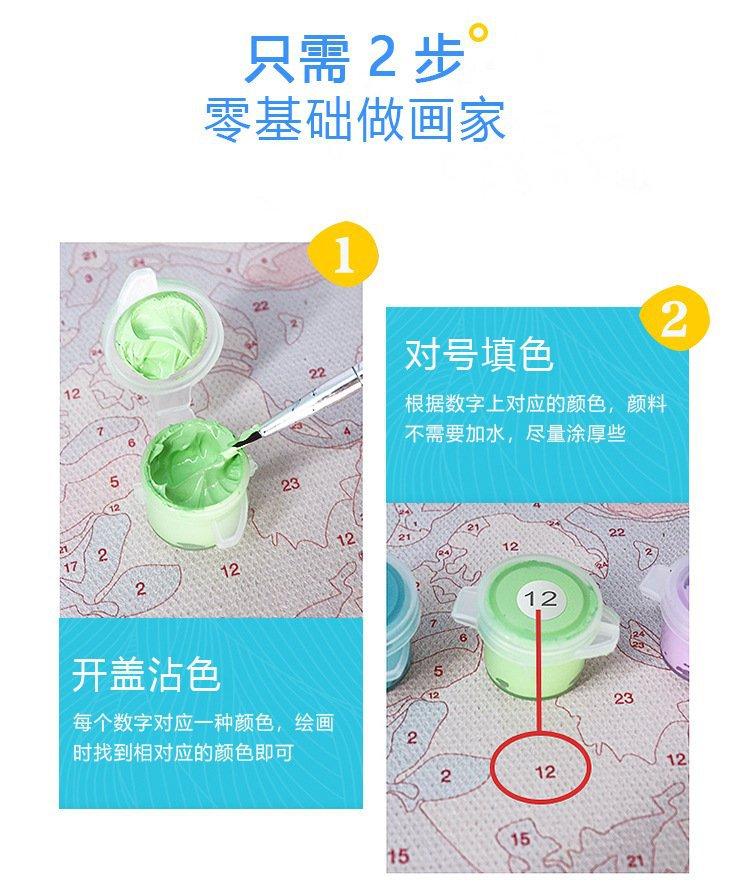 只需 2 步
零基础做画家

1

开盖沾色
每个数字对应一种颜色，绘画时找到相对应的颜色即可

2

对号填色
根据数字上对应的颜色，颜料不需要加水，尽量涂厚些

12

12