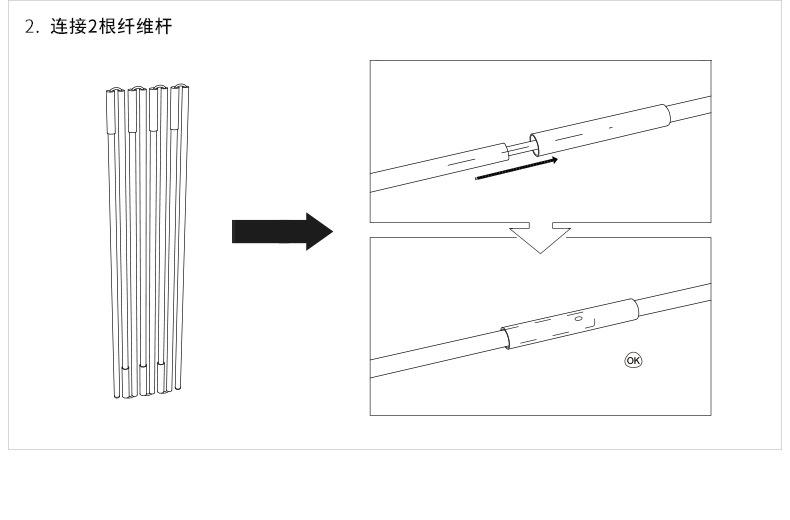 2. 连接2根纤维杆

OK