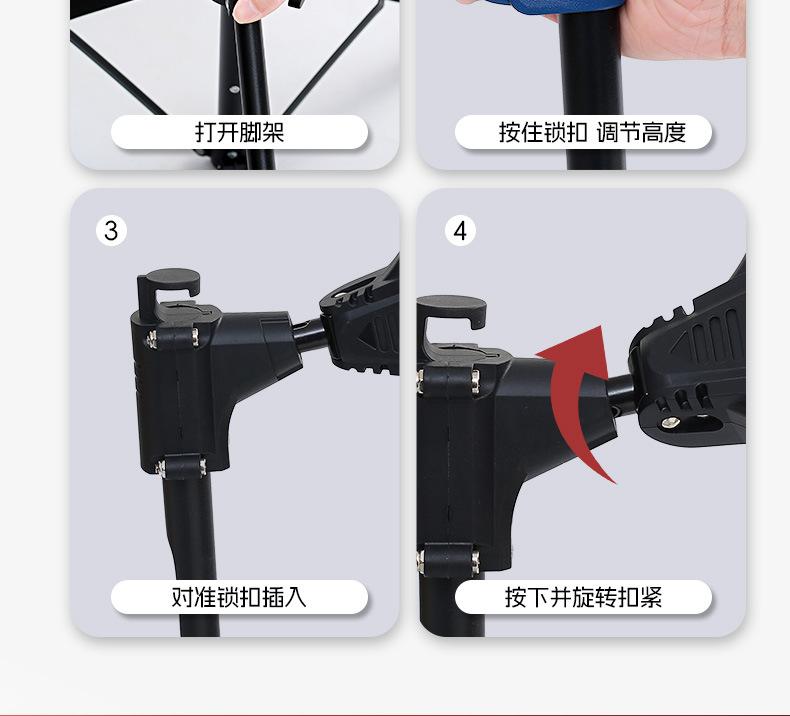 打开脚架

按住锁扣 调节高度

3

对准锁扣插入

4

按下并旋转扣紧