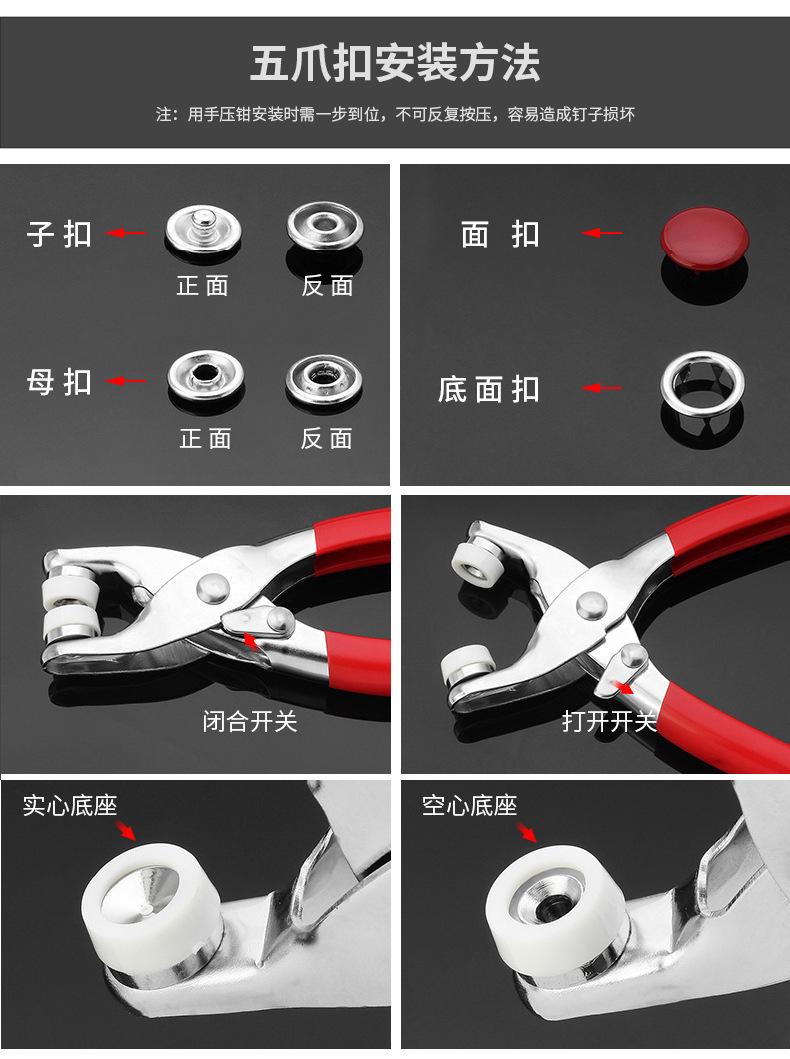 五爪扣安装方法

注：用手压钳安装时需一步到位，不可反复按压，容易造成钉子损坏

子扣

正面 反面

母扣

正面 反面

面扣

底面扣

闭合开关

打开开关

实心底座

空心底座