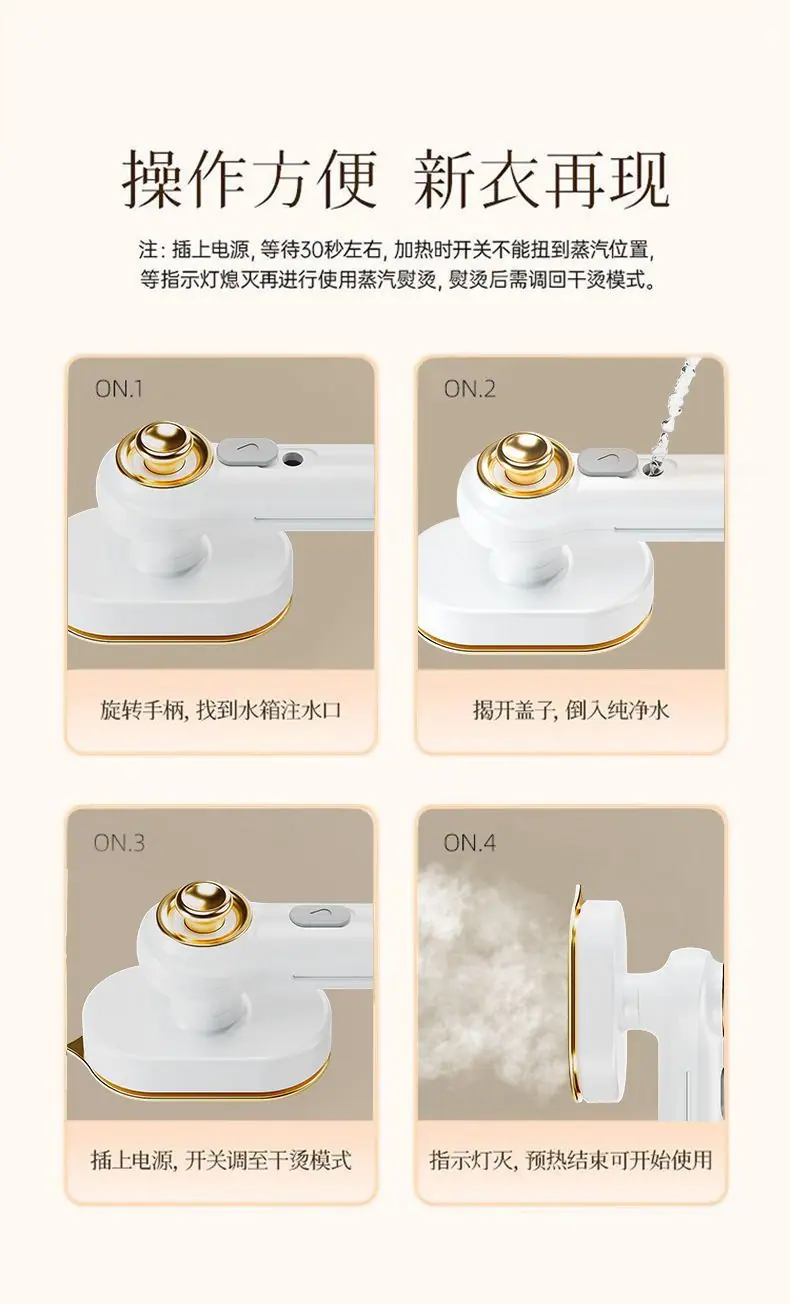 操作方便 新衣再现

注：插上电源，等待30秒左右，加热时开关不能扭到蒸汽位置，等指示灯熄灭再进行使用蒸汽熨烫，熨烫后需调回干烫模式。

ON.1

旋转手柄，找到水箱注水口

ON.2

揭开盖子，倒入纯净水

ON.3

插上电源，开关调至干烫模式

ON.4

指示灯灭，预热结束可开始使用