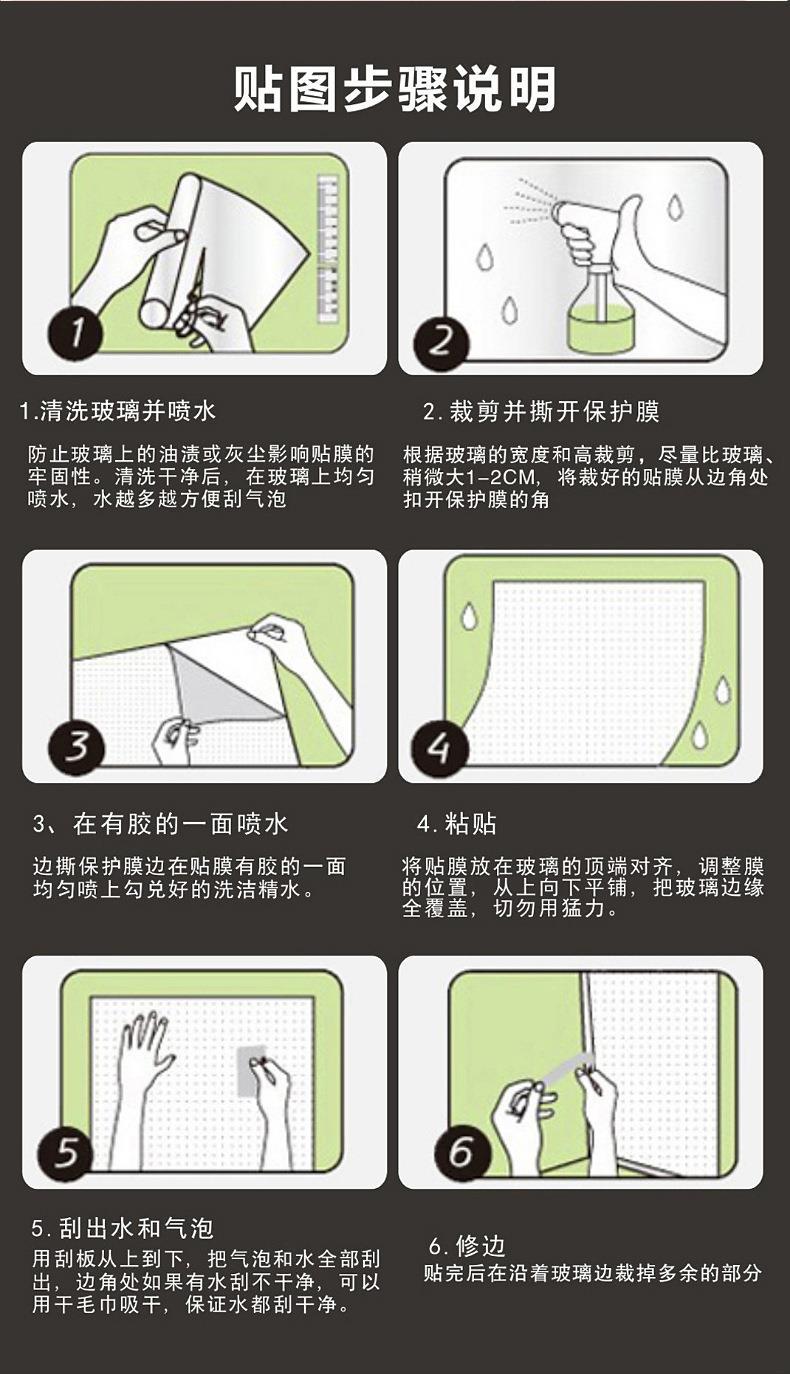 贴图步骤说明

1

2

1.清洗玻璃并喷水

防止玻璃上的油渍或灰尘影响贴膜的牢固性。清洗干净后，在玻璃上均匀喷水，水越多越方便刮气泡

2. 裁剪并撕开保护膜

根据玻璃的宽度和高裁剪，尽量比玻璃、稍微大1-2CM，将裁好的贴膜从边角处扣开保护膜的角

3

4

3、在有胶的一面喷水

边撕保护膜边在贴膜有胶的一面均匀喷上勾兑好的洗洁精水。

4. 粘贴

将贴膜放在玻璃的顶端对齐，调整膜的位置，从上向下平铺，把玻璃边缘全覆盖，切勿用猛力。

5

6

5. 刮出水和气泡

用刮板从上到下，把气泡和水全部刮出，边角处如果有水刮不干净，可以用干毛巾吸干，保证水都刮干净。

6. 修边

贴完后在沿着玻璃边裁掉多余的部分