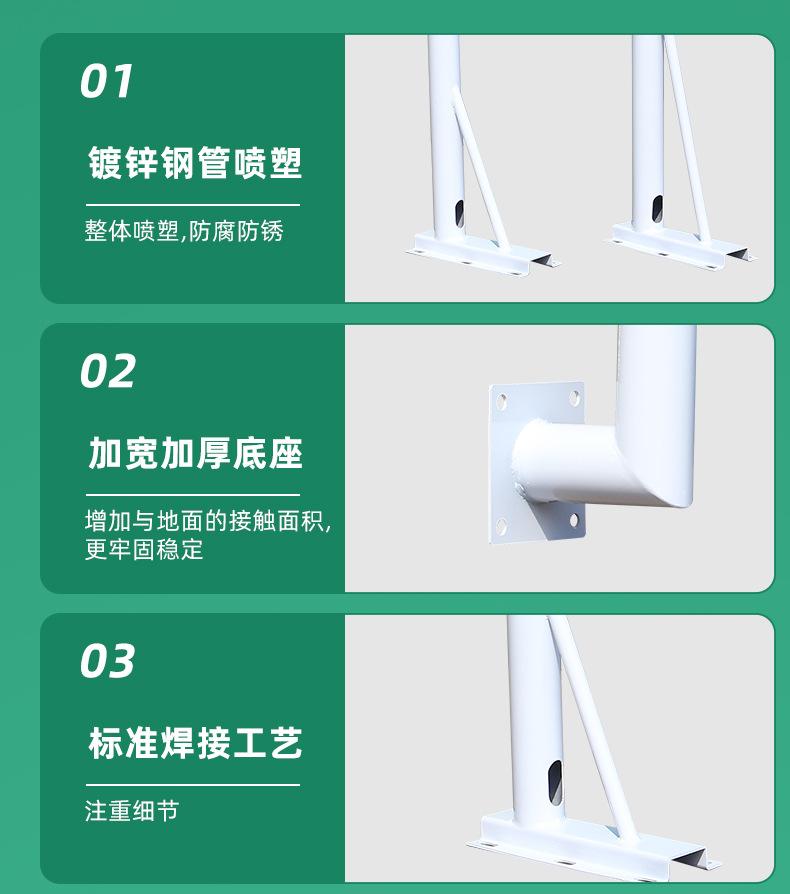 01

镀锌钢管喷塑

整体喷塑,防腐防锈

02

加宽加厚底座

增加与地面的接触面积,更牢固稳定

03

标准焊接工艺

注重细节