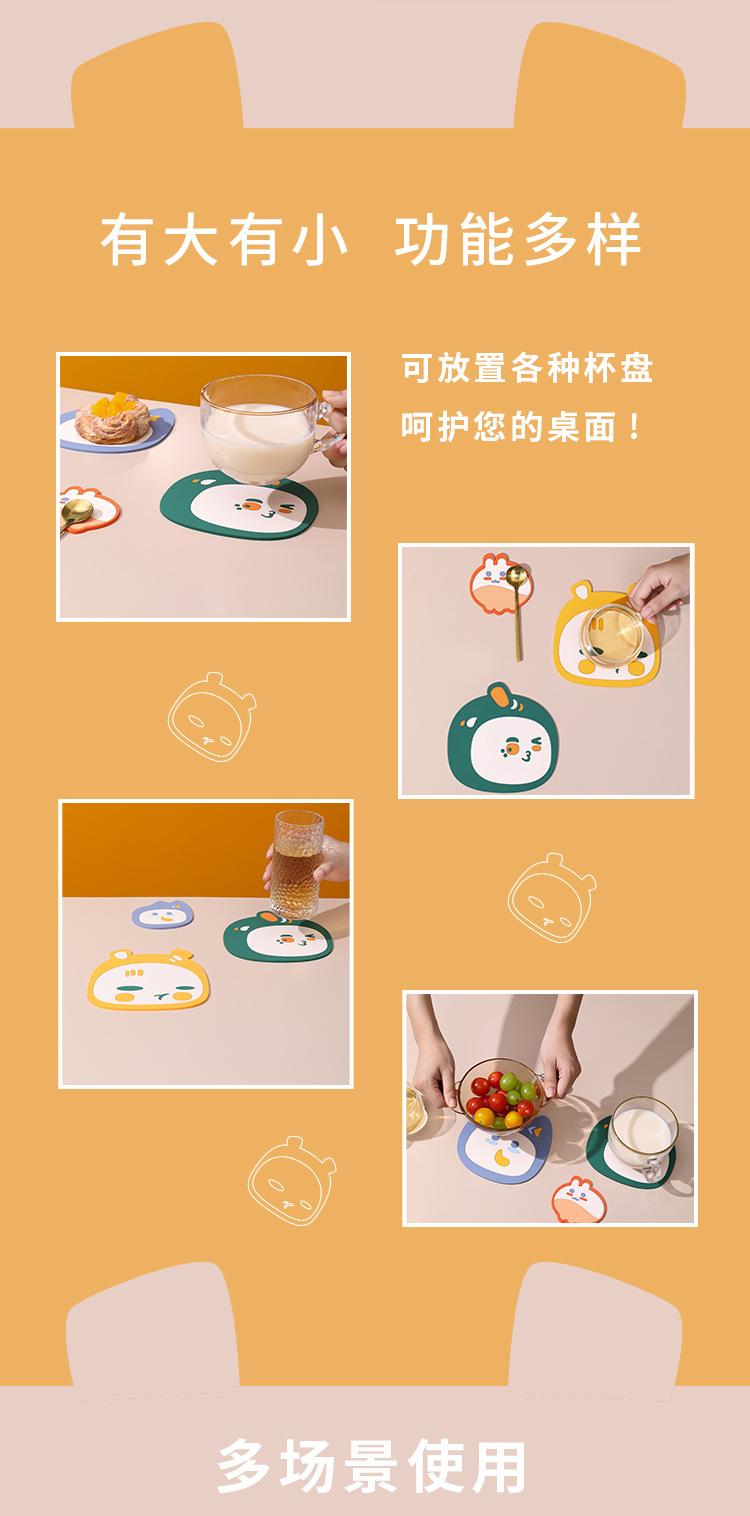 有大有小 功能多样

可放置各种杯盘
呵护您的桌面！

多场景使用