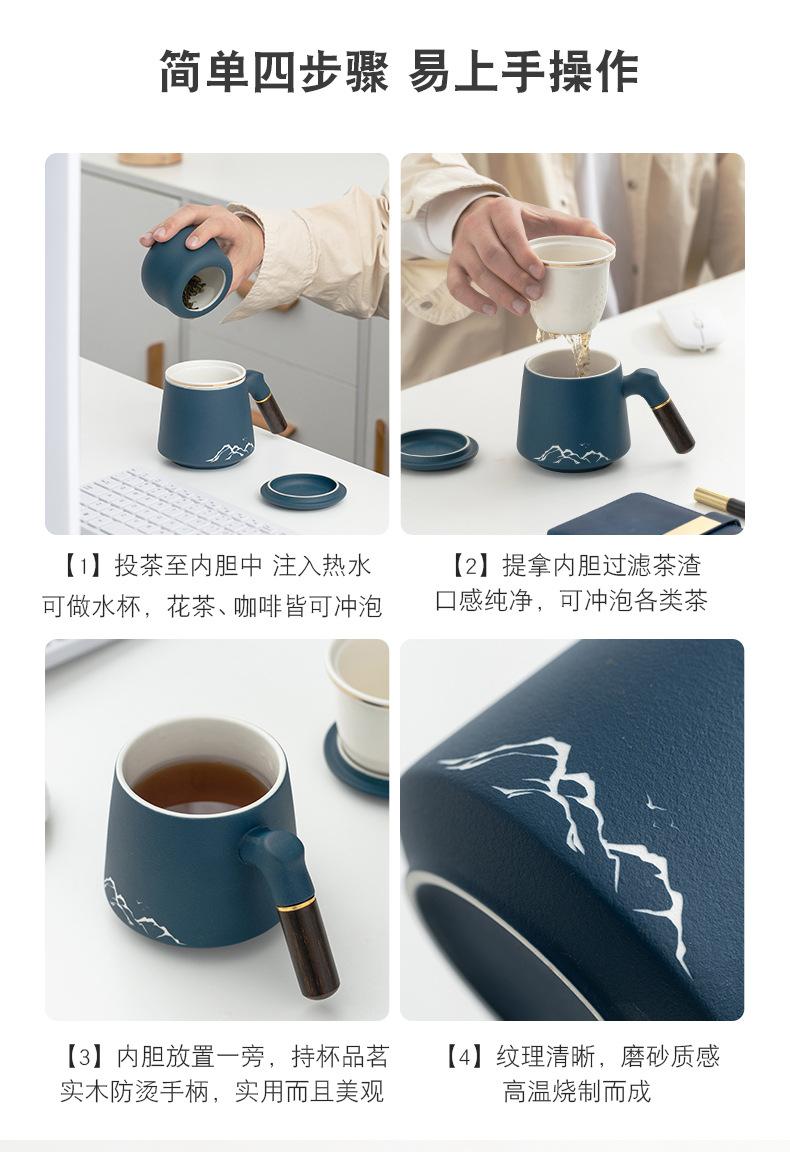 简单四步骤 易上手操作

【1】投茶至内胆中 注入热水
可做水杯，花茶、咖啡皆可冲泡

【2】提拿内胆过滤茶渣
口感纯净，可冲泡各类茶

【3】内胆放置一旁，持杯品茗
实木防烫手柄，实用而且美观

【4】纹理清晰，磨砂质感
高温烧制而成