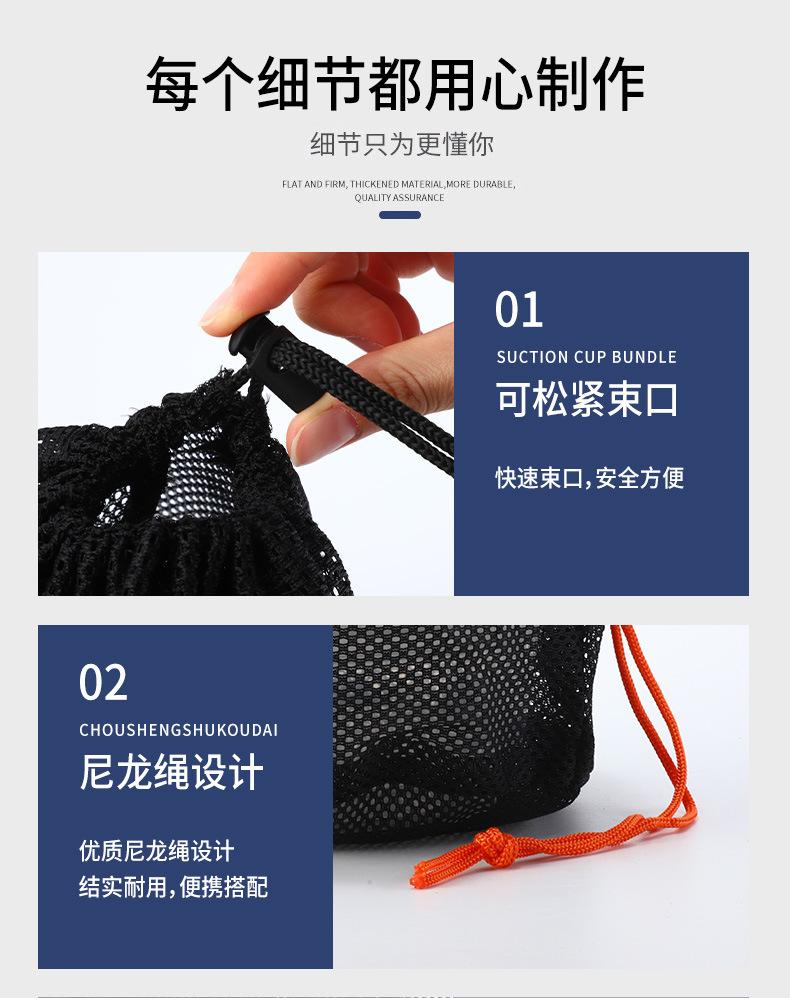 每个细节都用心制作

细节只为更懂你

FLAT AND FIRM, THICKENED MATERIAL,MORE DURABLE, QUALITY ASSURANCE

01

SUCTION CUP BUNDLE

可松紧束口

快速束口,安全方便

02

CHOUSHENGSHUKOUDAI

尼龙绳设计

优质尼龙绳设计
结实耐用,便携搭配