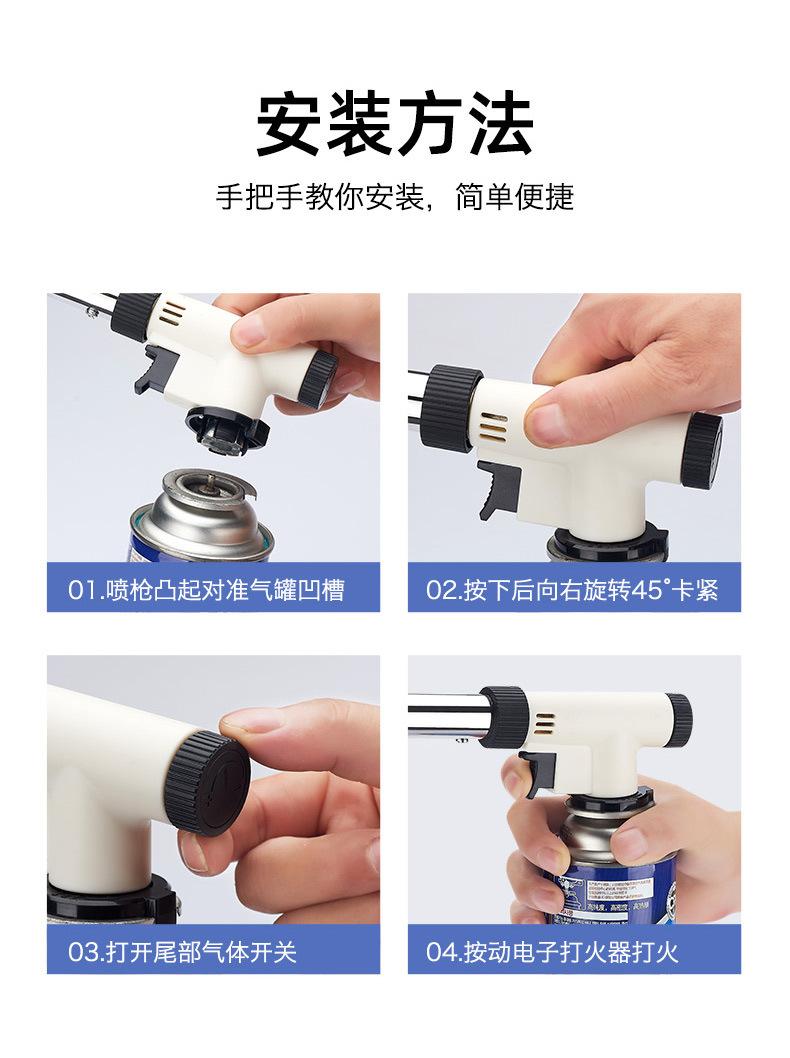 安装方法

手把手教你安装，简单便捷

01.喷枪凸起对准气罐凹槽

02.按下后向右旋转45°卡紧

03.打开尾部气体开关

04.按动电子打火器打火