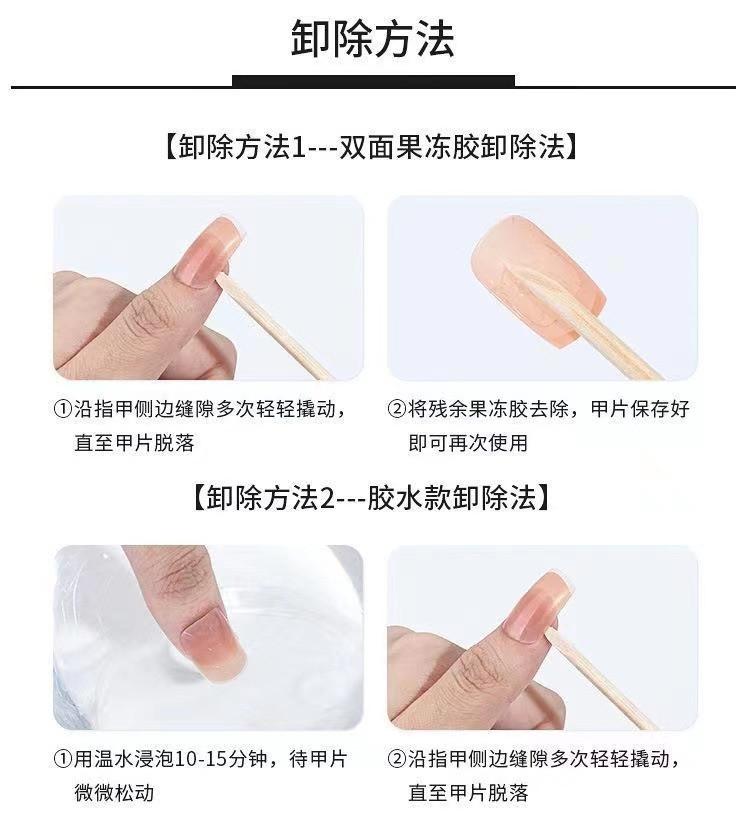 卸除方法

【卸除方法1---双面果冻胶卸除法】

①沿指甲侧边缝隙多次轻轻撬动，直至甲片脱落

②将残余果冻胶去除，甲片保存好即可再次使用

【卸除方法2---胶水款卸除法】

①用温水浸泡10-15分钟，待甲片微微松动

②沿指甲侧边缝隙多次轻轻撬动，直至甲片脱落