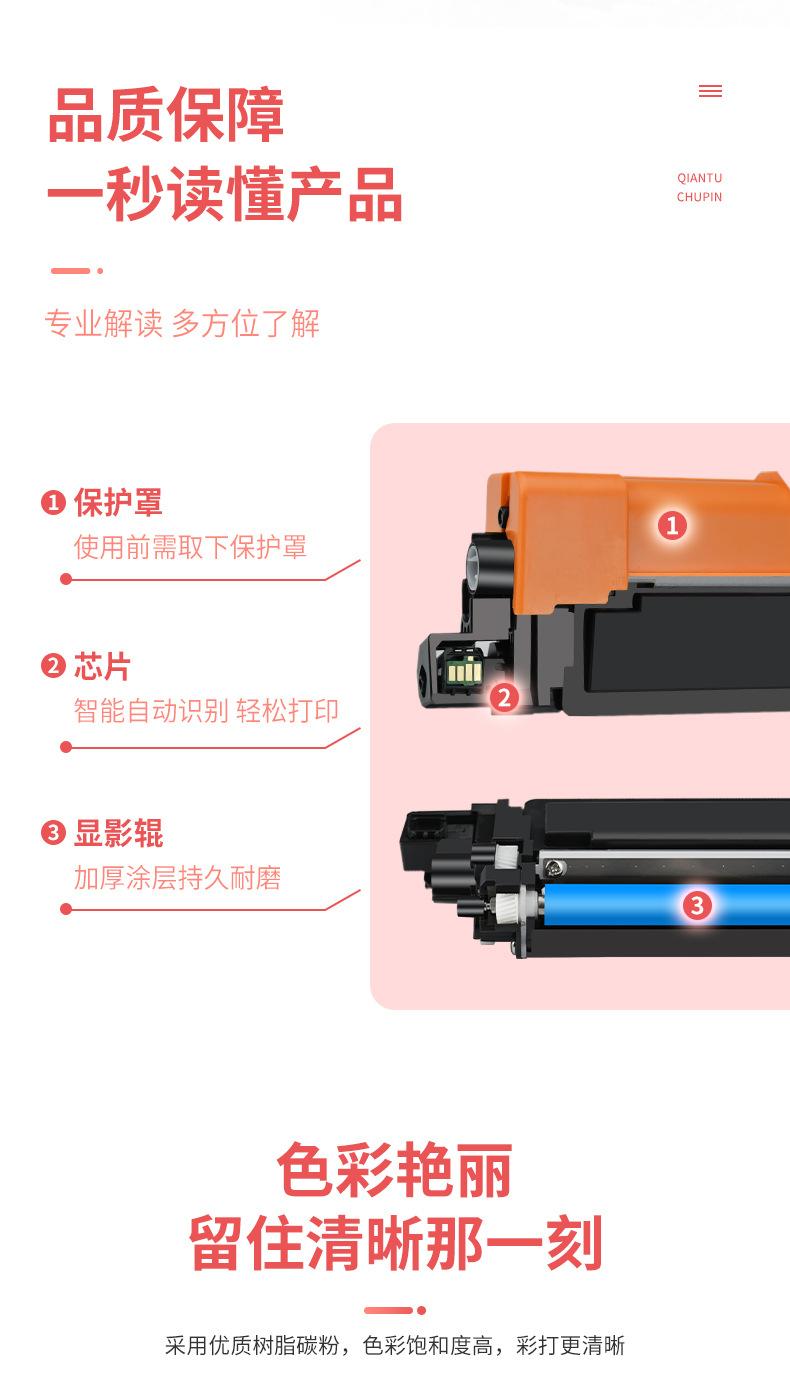 品质保障
一秒读懂产品

QIANTU
CHUPIN

专业解读 多方位了解

❶ 保护罩
使用前需取下保护罩

❷ 芯片
智能自动识别 轻松打印

❸ 显影辊
加厚涂层持久耐磨

1

2

3

色彩艳丽
留住清晰那一刻

采用优质树脂碳粉，色彩饱和度高，彩打更清晰