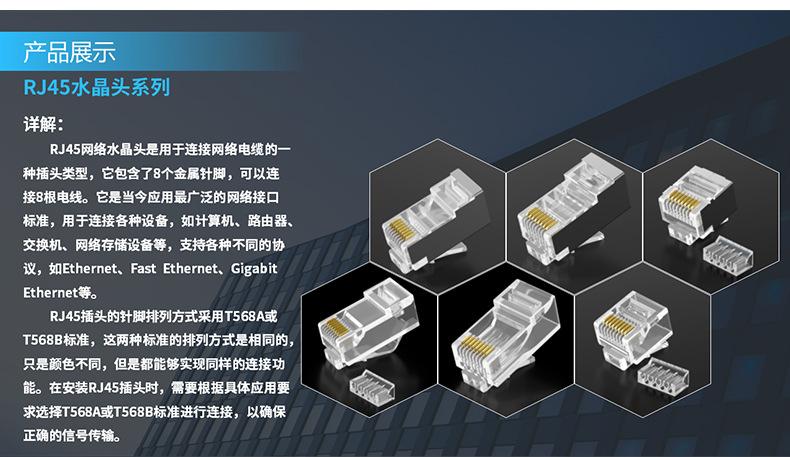 产品展示

RJ45水晶头系列

详解：

RJ45网络水晶头是用于连接网络电缆的一种插头类型，它包含了8个金属针脚，可以连接8根电线。它是当今应用最广泛的网络接口标准，用于连接各种设备，如计算机、路由器、交换机、网络存储设备等，支持各种不同的协议，如Ethernet、Fast Ethernet、Gigabit Ethernet等。

RJ45插头的针脚排列方式采用T568A或T568B标准，这两种标准的排列方式是相同的，只是颜色不同，但是都能够实现同样的连接功能。在安装RJ45插头时，需要根据具体应用要求选择T568A或T568B标准进行连接，以确保正确的信号传输。