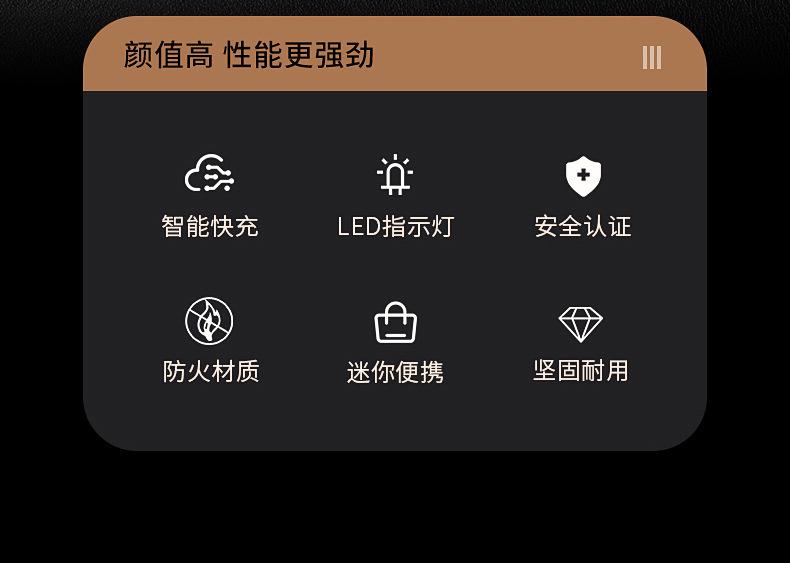 颜值高 性能更强劲

智能快充

LED指示灯

安全认证

防火材质

迷你便携

坚固耐用