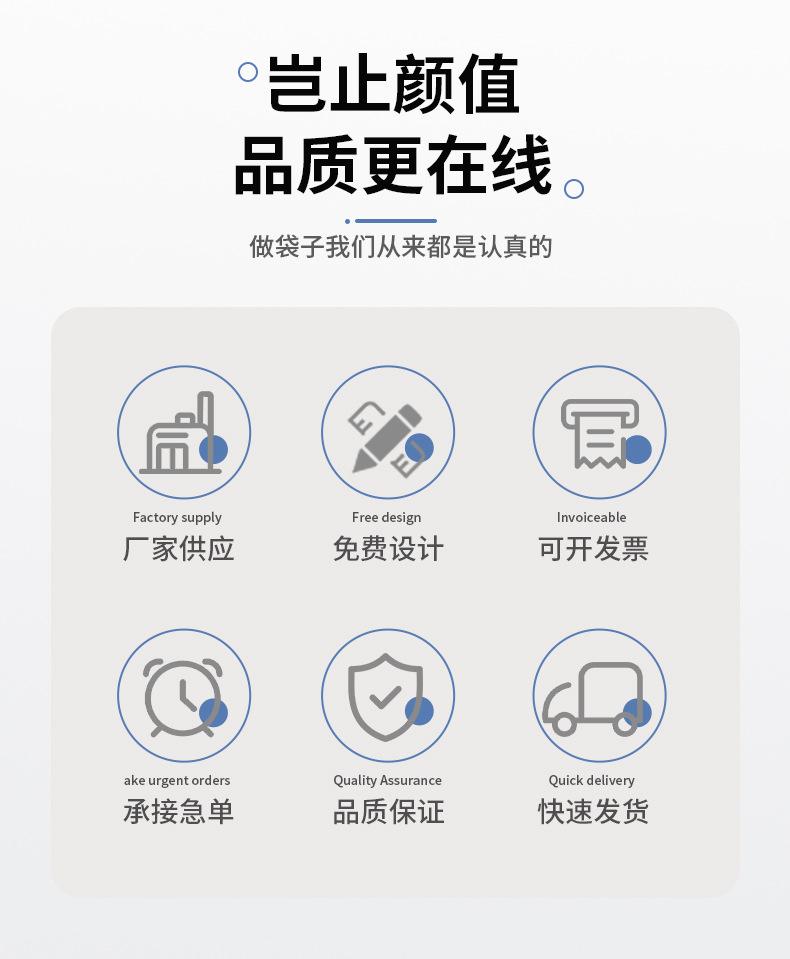 岂止颜值
品质更在线

做袋子我们从来都是认真的

Factory supply
厂家供应

Free design
免费设计

Invoiceable
可开发票

ake urgent orders
承接急单

Quality Assurance
品质保证

Quick delivery
快速发货