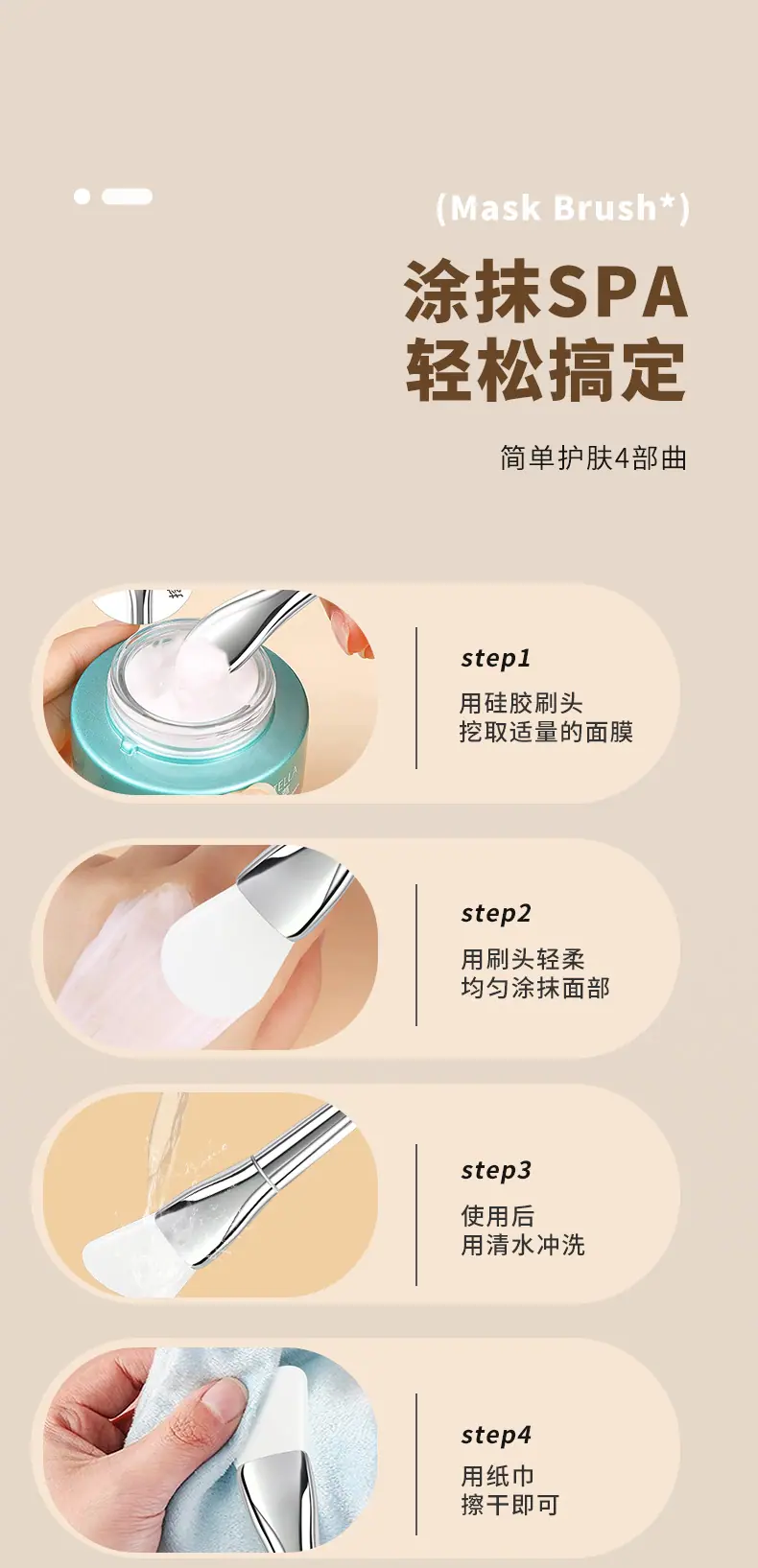 (Mask Brush*)

涂抹SPA
轻松搞定

简单护肤4部曲

step1
用硅胶刷头
挖取适量的面膜

step2
用刷头轻柔
均匀涂抹面部

step3
使用后
用清水冲洗

step4
用纸巾
擦干即可