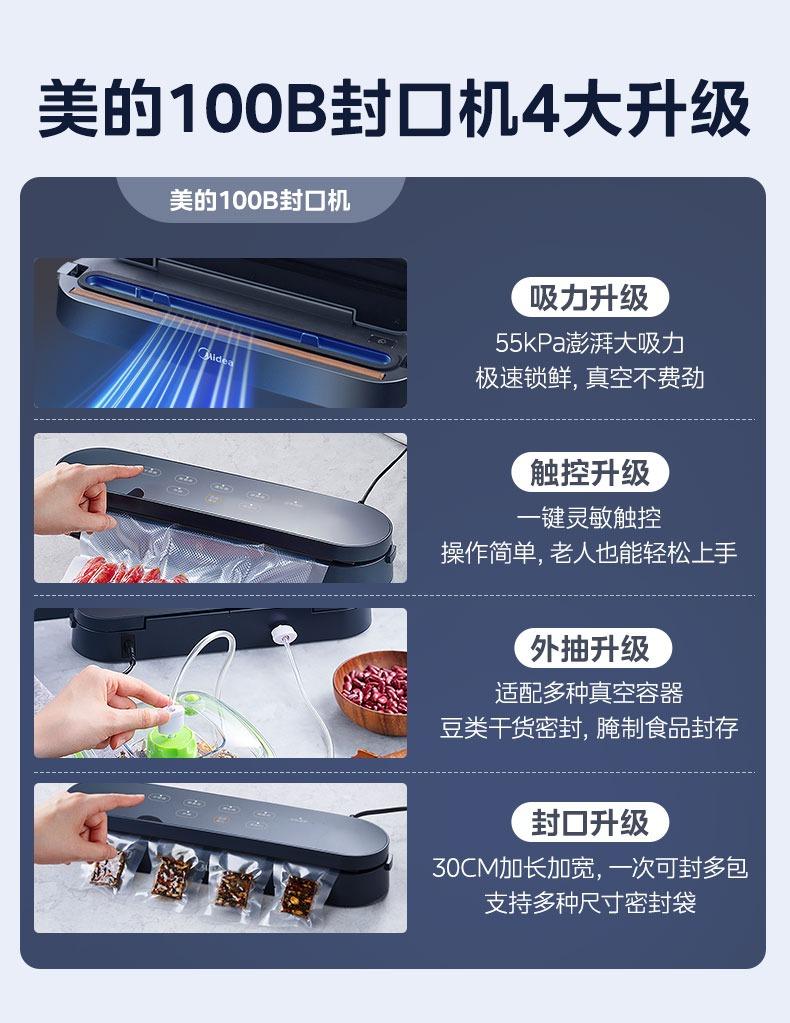 美的100B封口机4大升级

美的100B封口机

Midea

吸力升级
55kPa澎湃大吸力
极速锁鲜，真空不费劲

触控升级
一键灵敏触控
操作简单，老人也能轻松上手

外抽升级
适配多种真空容器
豆类干货密封，腌制食品封存

封口升级
30CM加长加宽，一次可封多包
支持多种尺寸密封袋